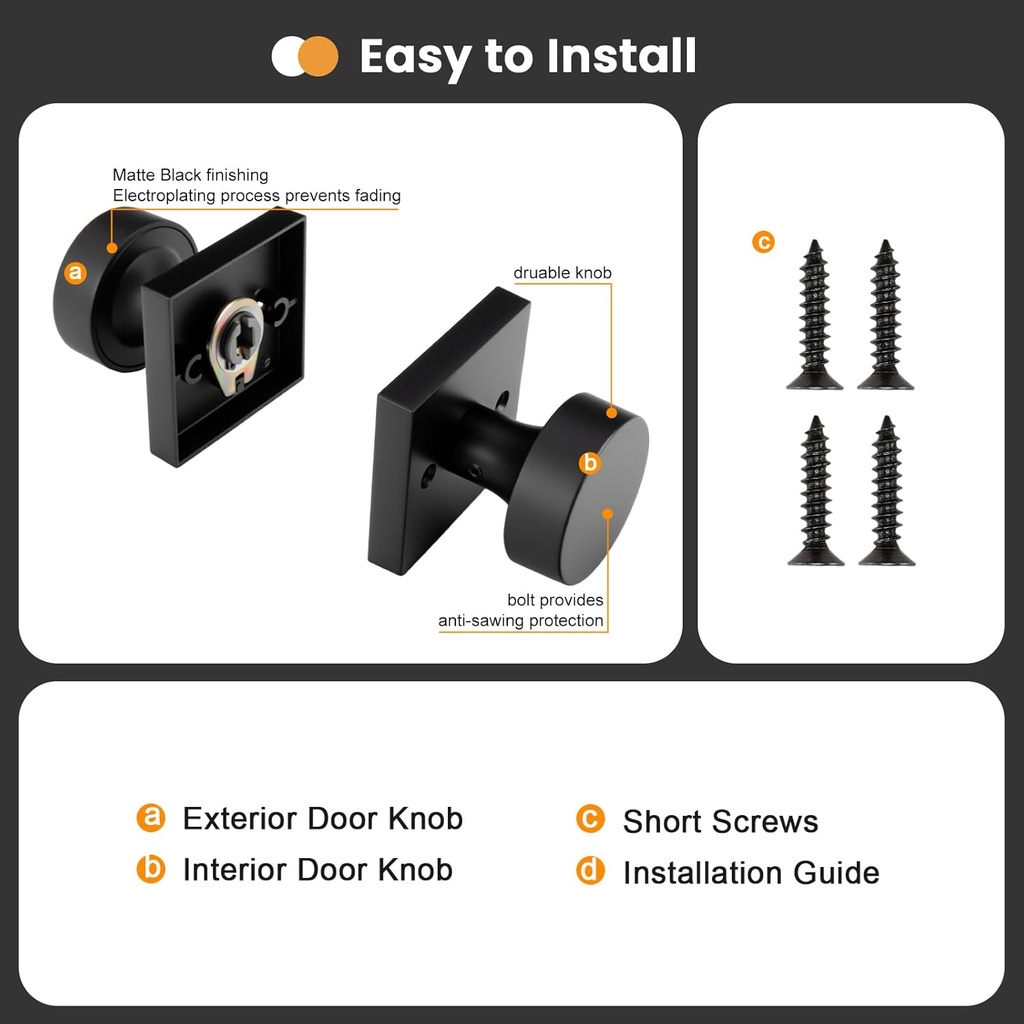 Easy to Install

Matte Black finishing
Electroplating process prevents fading

a

druable knob

b

bolt provides
anti-sawing protection

c

a Exterior Door Knob
b Interior Door Knob
c Short Screws
d Installation Guide