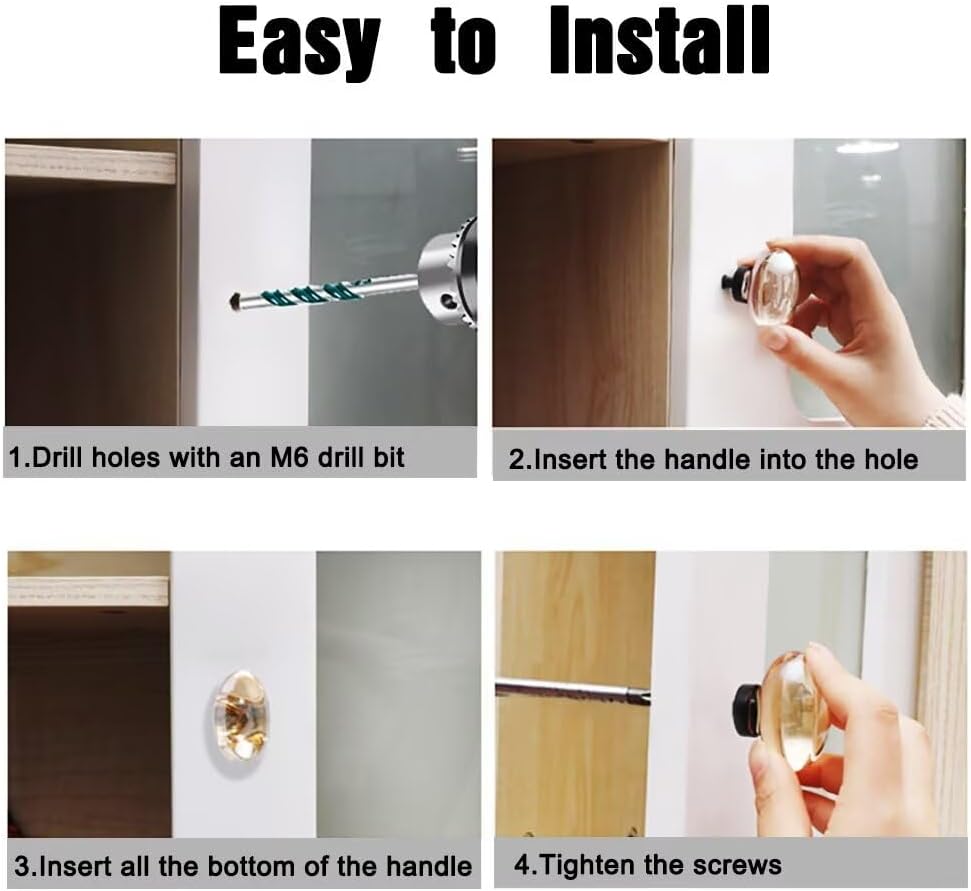 Easy to Install

1.Drill holes with an M6 drill bit

2.Insert the handle into the hole

3.Insert all the bottom of the handle

4.Tighten the screws