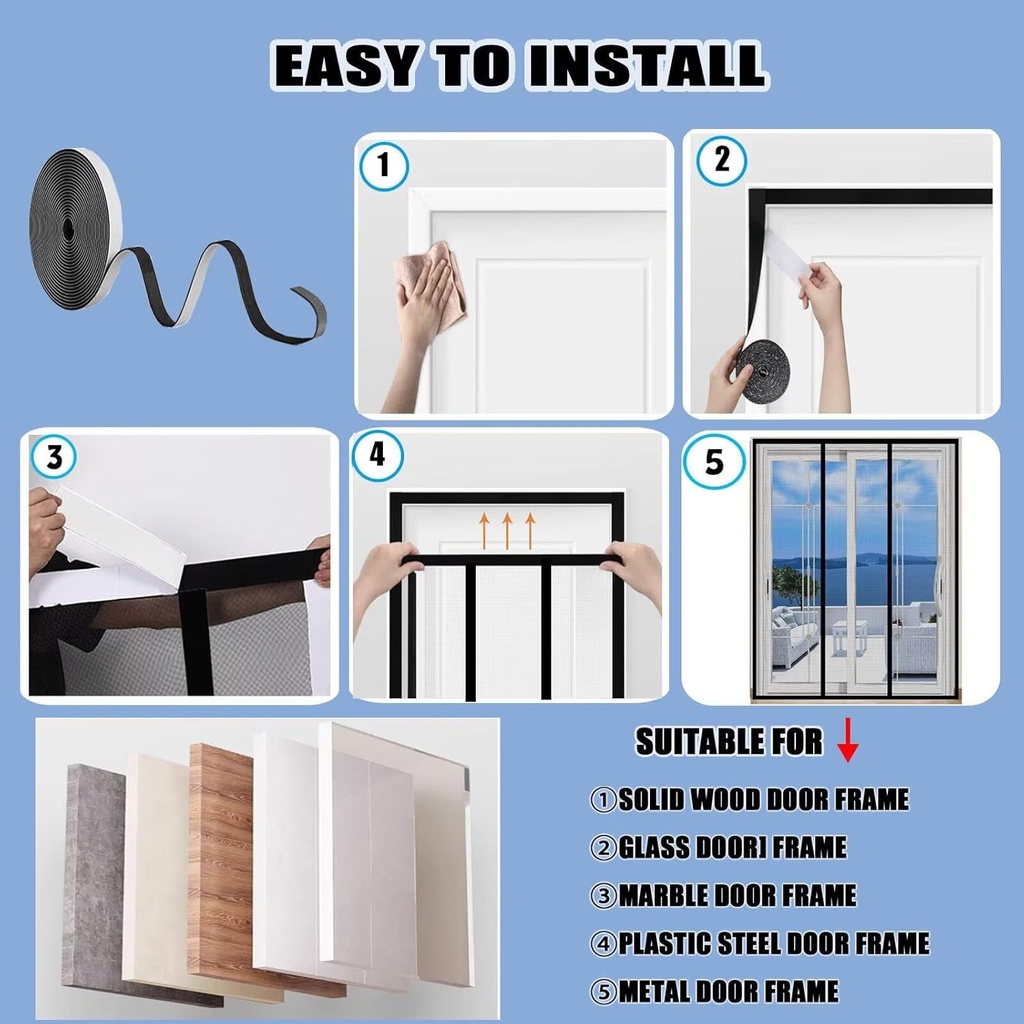 EASY TO INSTALL

1

2

3

4

5

SUITABLE FOR

①SOLID WOOD DOOR FRAME

②GLASS DOORI FRAME

③MARBLE DOOR FRAME

④PLASTIC STEEL DOOR FRAME

⑤METAL DOOR FRAME