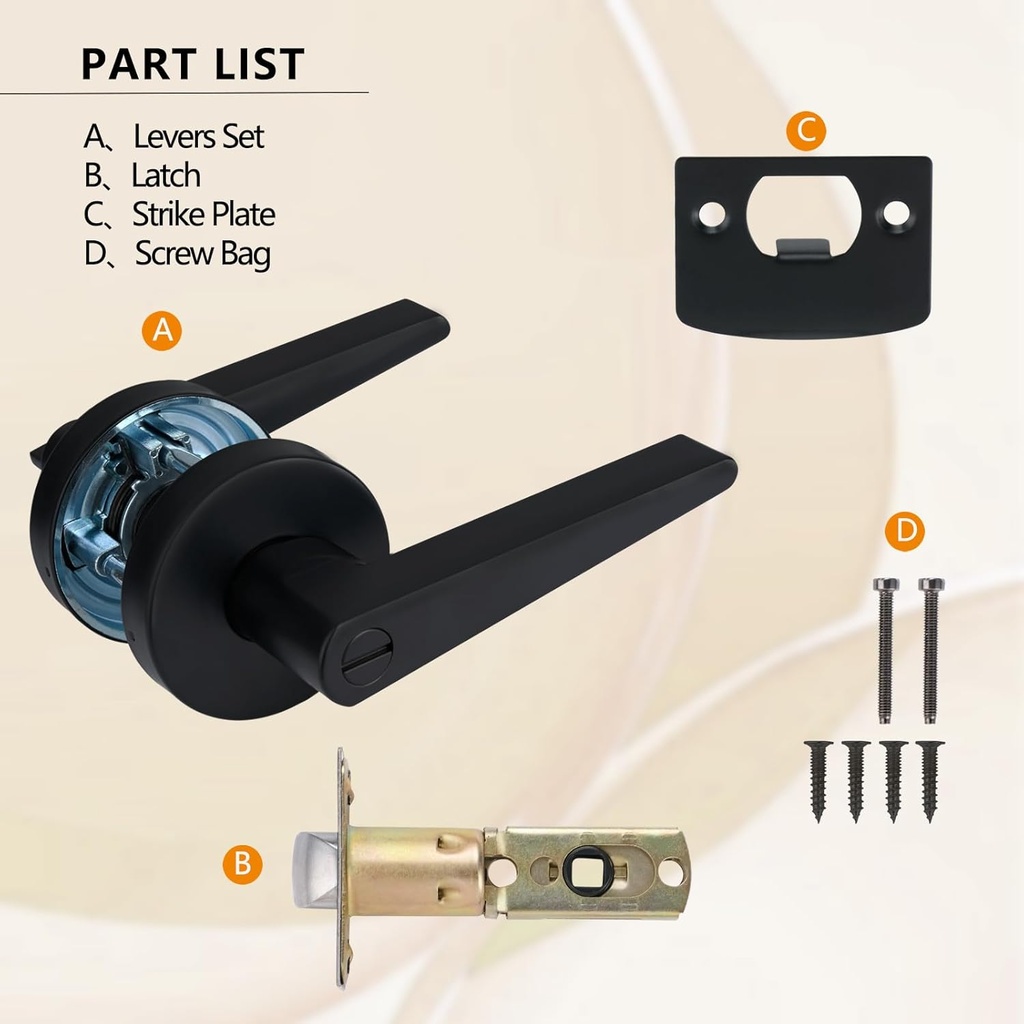 PART LIST

A、Levers Set
B、Latch
C、Strike Plate
D、Screw Bag

C

A

D

B