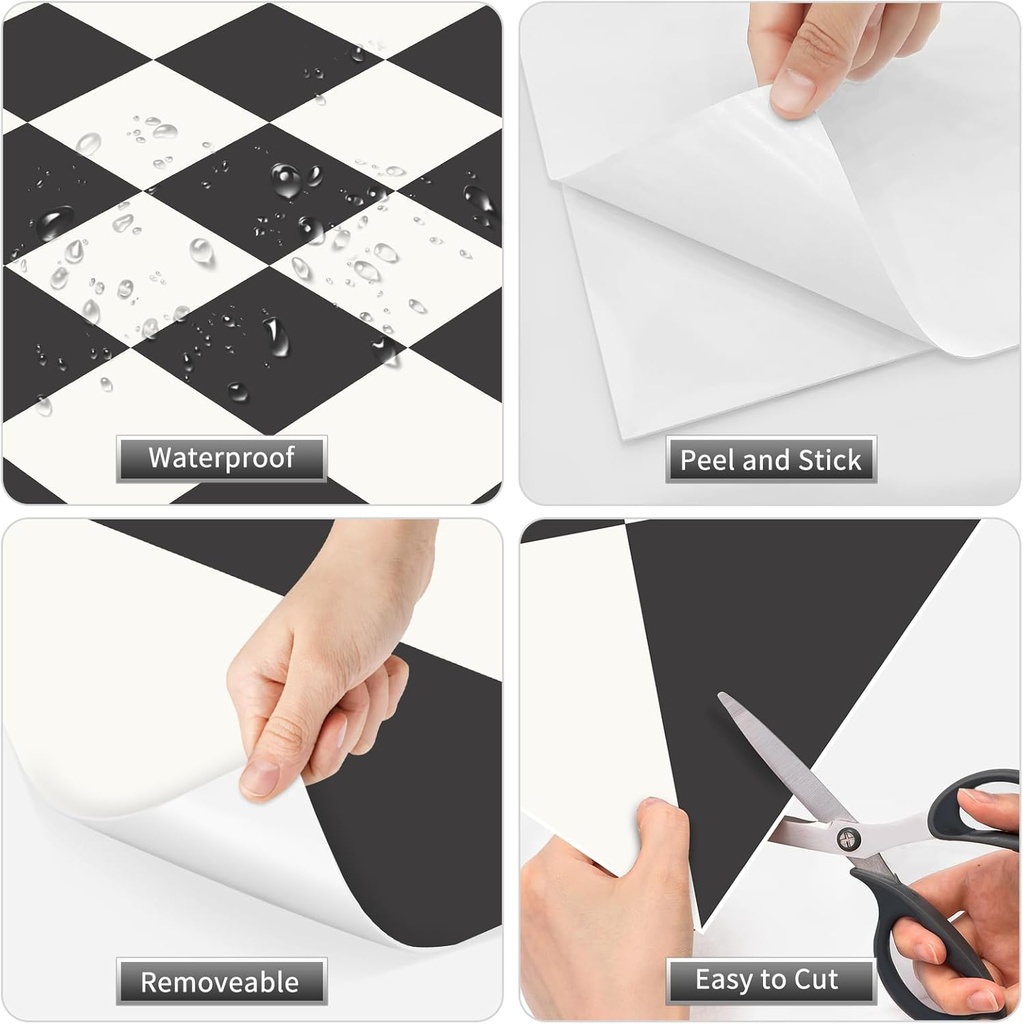 Waterproof

Peel and Stick

Removeable

Easy to Cut