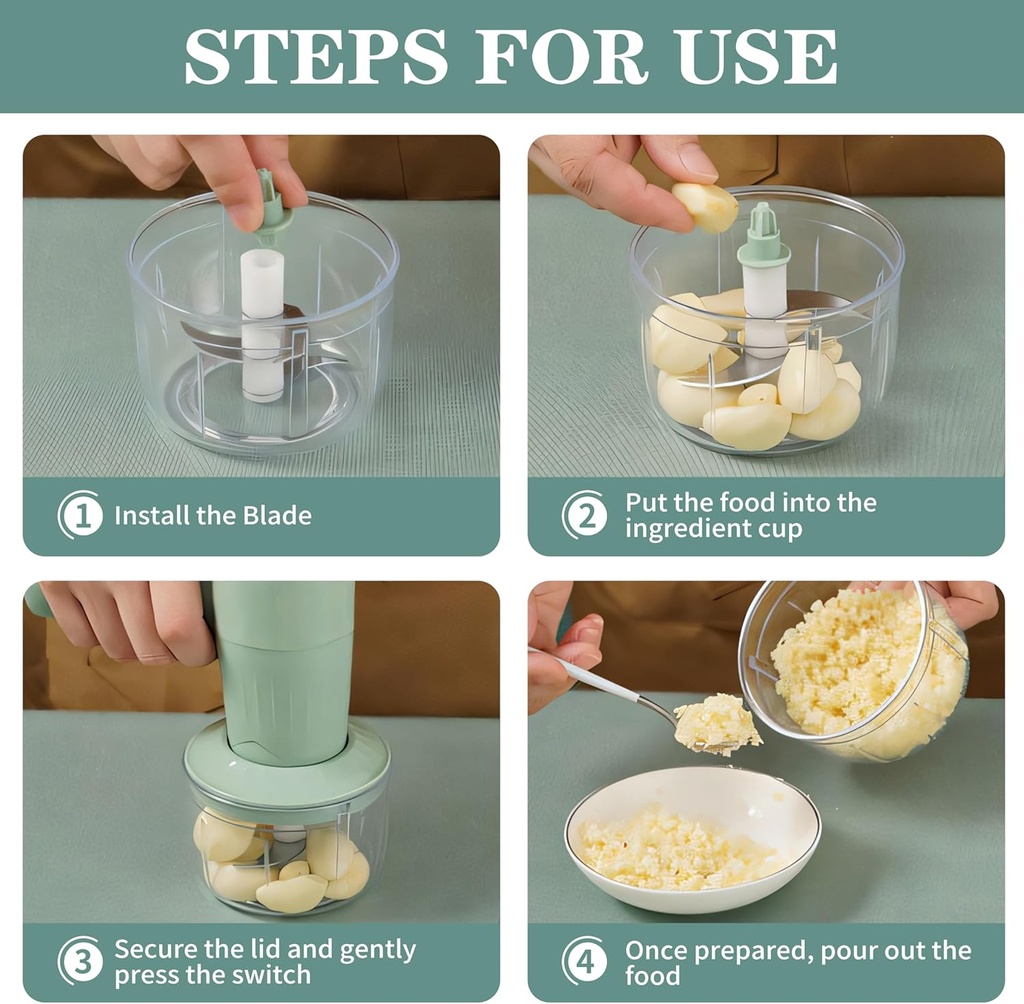 STEPS FOR USE

1 Install the Blade

2 Put the food into the ingredient cup

3 Secure the lid and gently press the switch

4 Once prepared, pour out the food