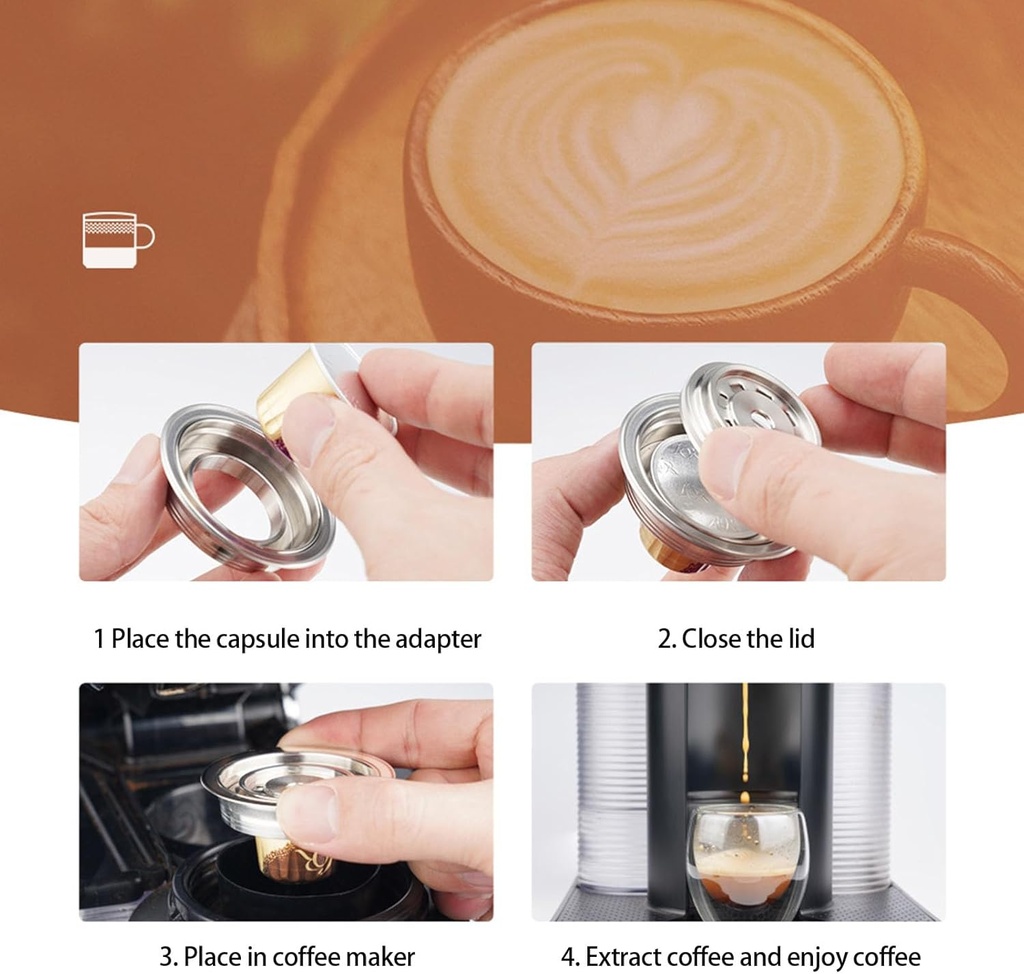 1 Place the capsule into the adapter

2. Close the lid

3. Place in coffee maker

4. Extract coffee and enjoy coffee