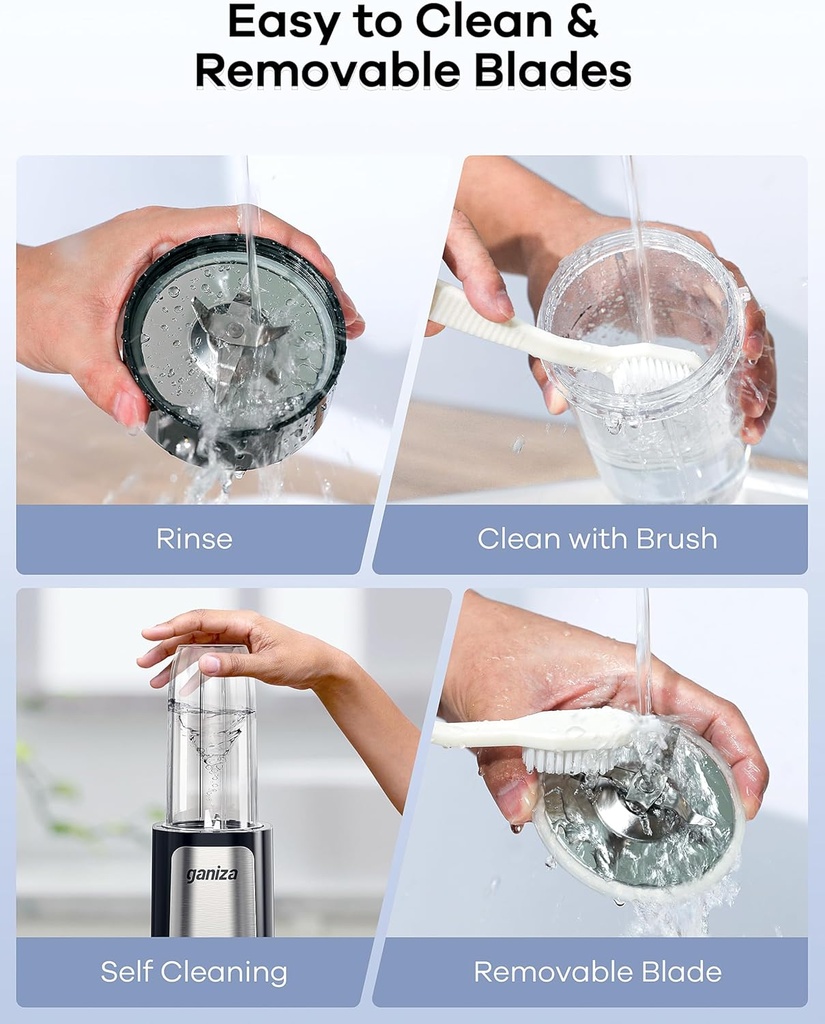 Easy to Clean & Removable Blades

Rinse

Clean with Brush

ganiza

Self Cleaning

Removable Blade