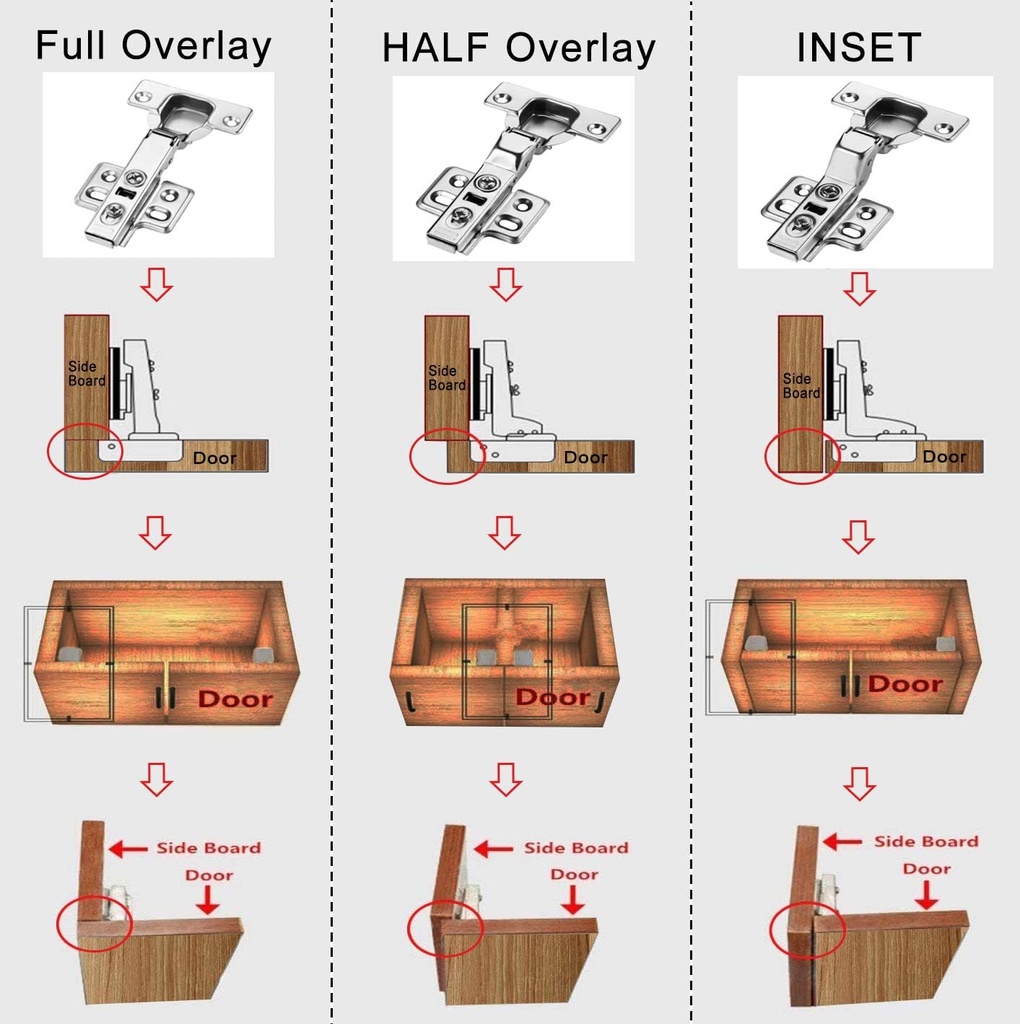 Full Overlay

Side Board

Door

Door

Side Board

Door

HALF Overlay

Side Board

Door

Door

Side Board

Door

INSET

Side Board

Door

Door

Side Board

Door