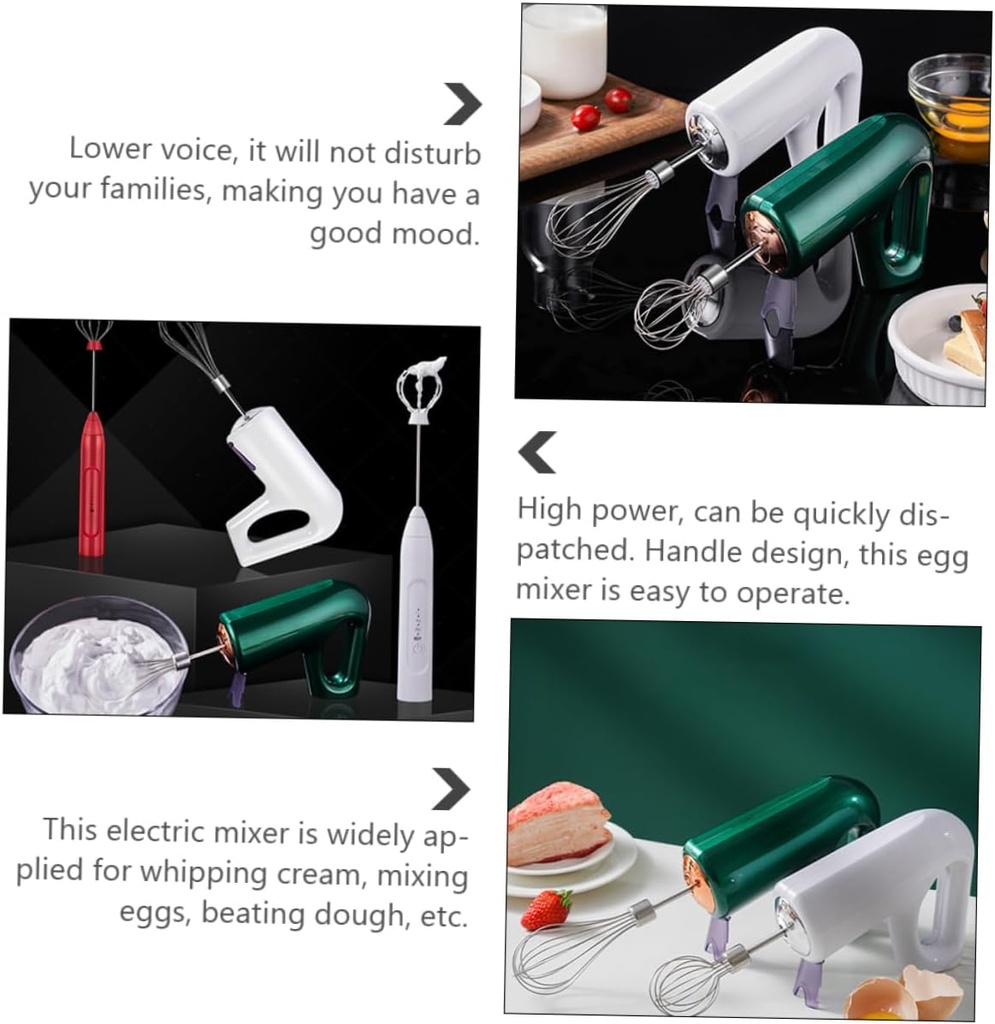 Lower voice, it will not disturb your families, making you have a good mood.

High power, can be quickly dispatched. Handle design, this egg mixer is easy to operate.

This electric mixer is widely applied for whipping cream, mixing eggs, beating dough, etc.