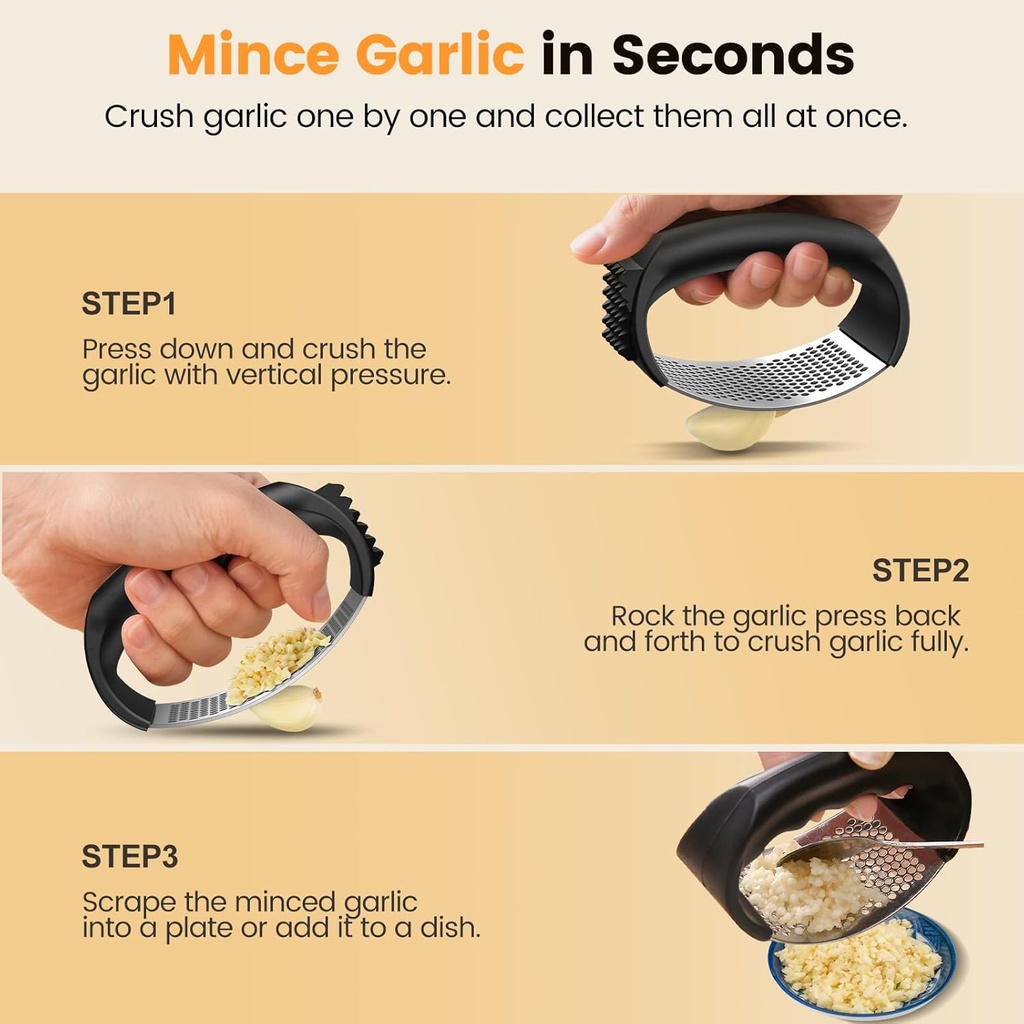 Mince Garlic in Seconds

Crush garlic one by one and collect them all at once.

STEP1

Press down and crush the garlic with vertical pressure.

STEP2

Rock the garlic press back and forth to crush garlic fully.

STEP3

Scrape the minced garlic into a plate or add it to a dish.