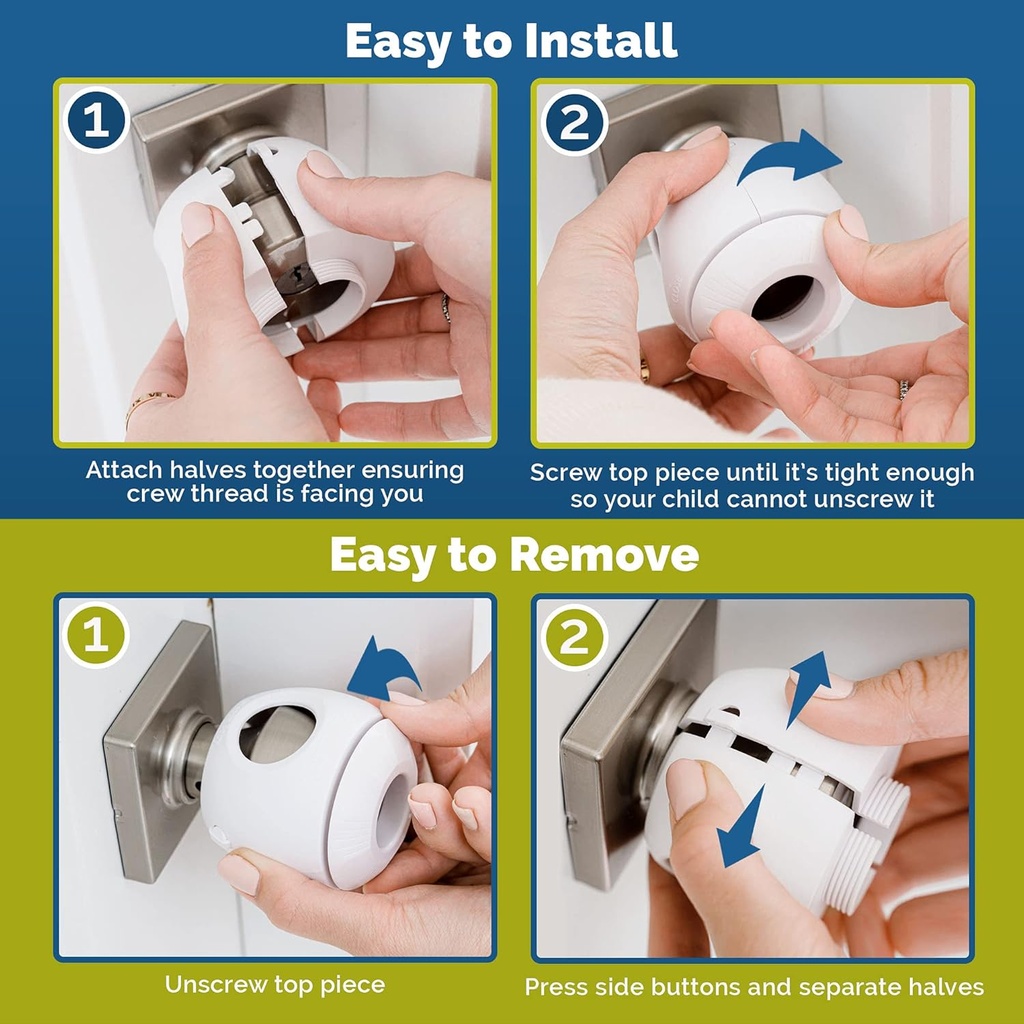 Easy to Install

1

Attach halves together ensuring crew thread is facing you

2

Screw top piece until it's tight enough so your child cannot unscrew it

Easy to Remove

1

Unscrew top piece

2

Press side buttons and separate halves