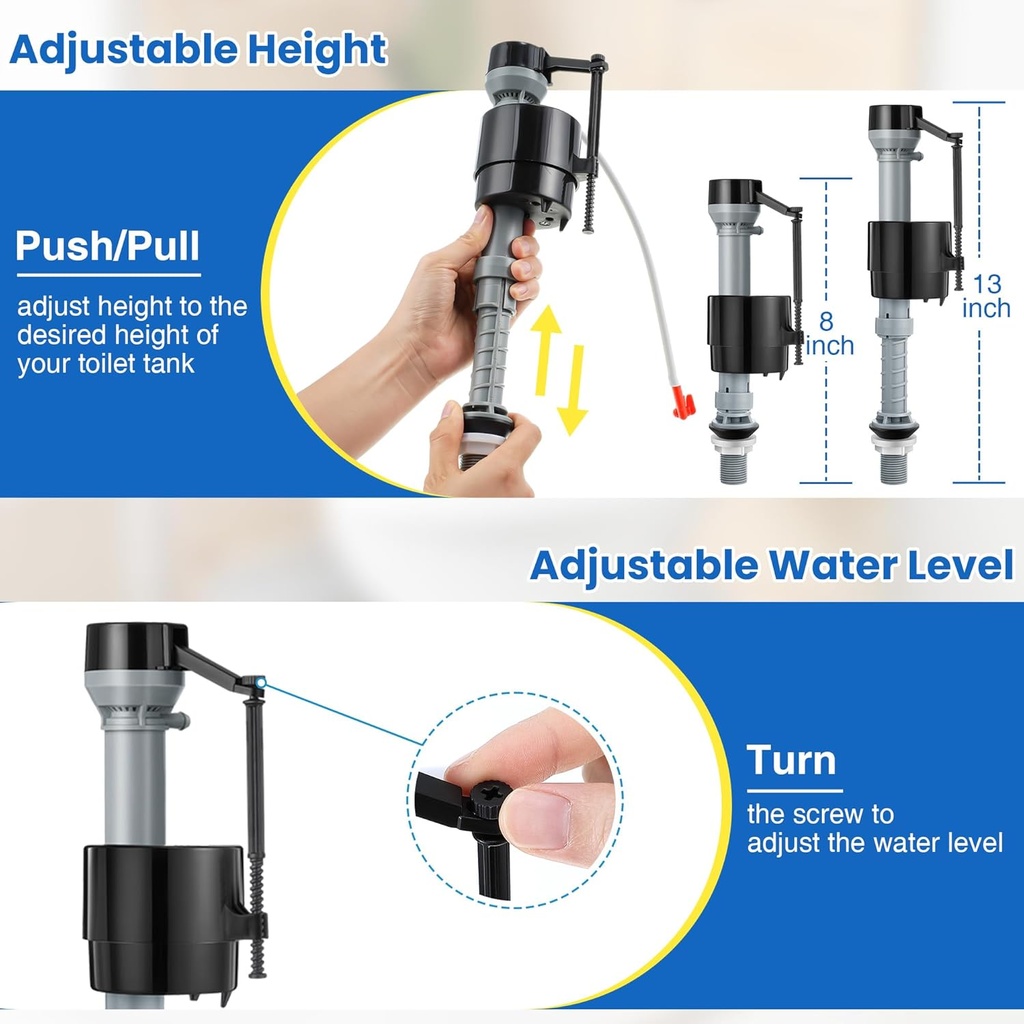 Adjustable Height

Push/Pull

adjust height to the desired height of your toilet tank

8 inch

13 inch

Adjustable Water Level

Turn

the screw to adjust the water level