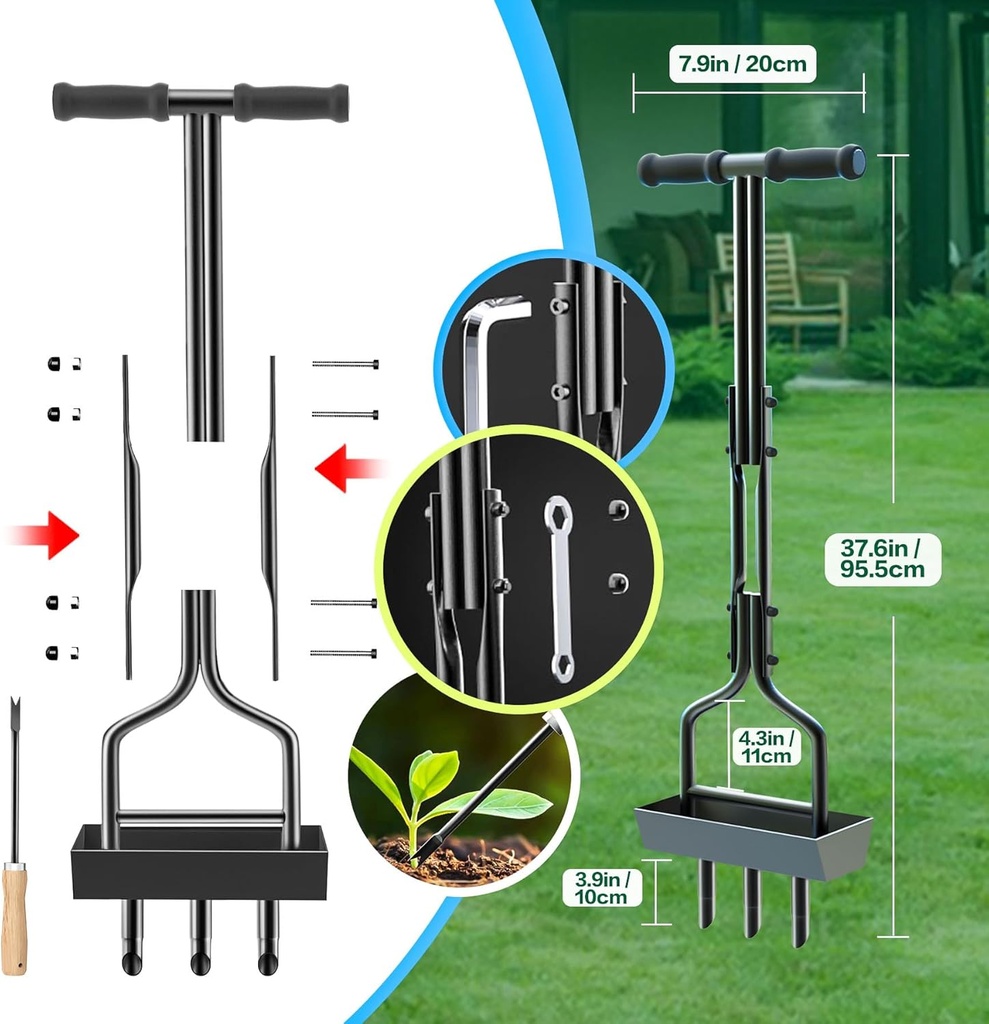 7.9in / 20cm

37.6in / 95.5cm

4.3in / 11cm

3.9in / 10cm