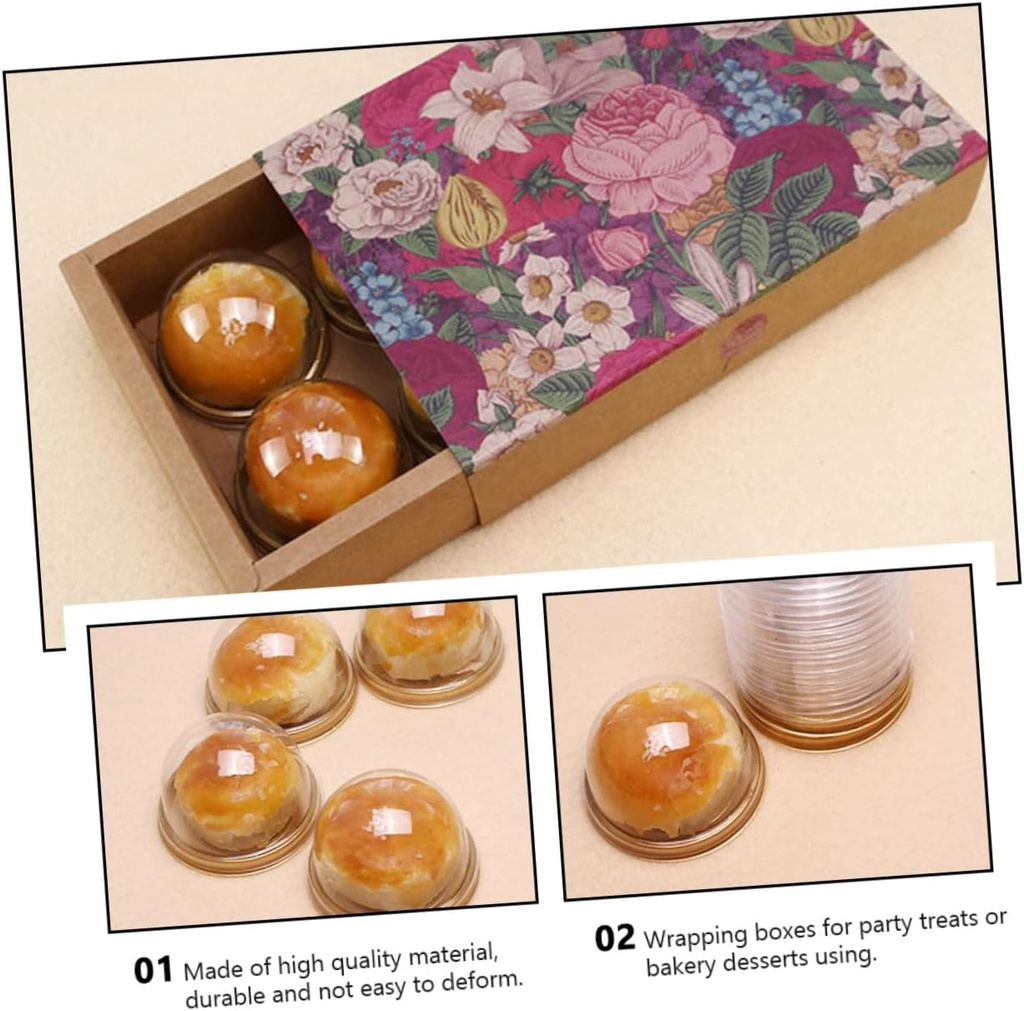 01 Made of high quality material, durable and not easy to deform.

02 Wrapping boxes for party treats or bakery desserts using.