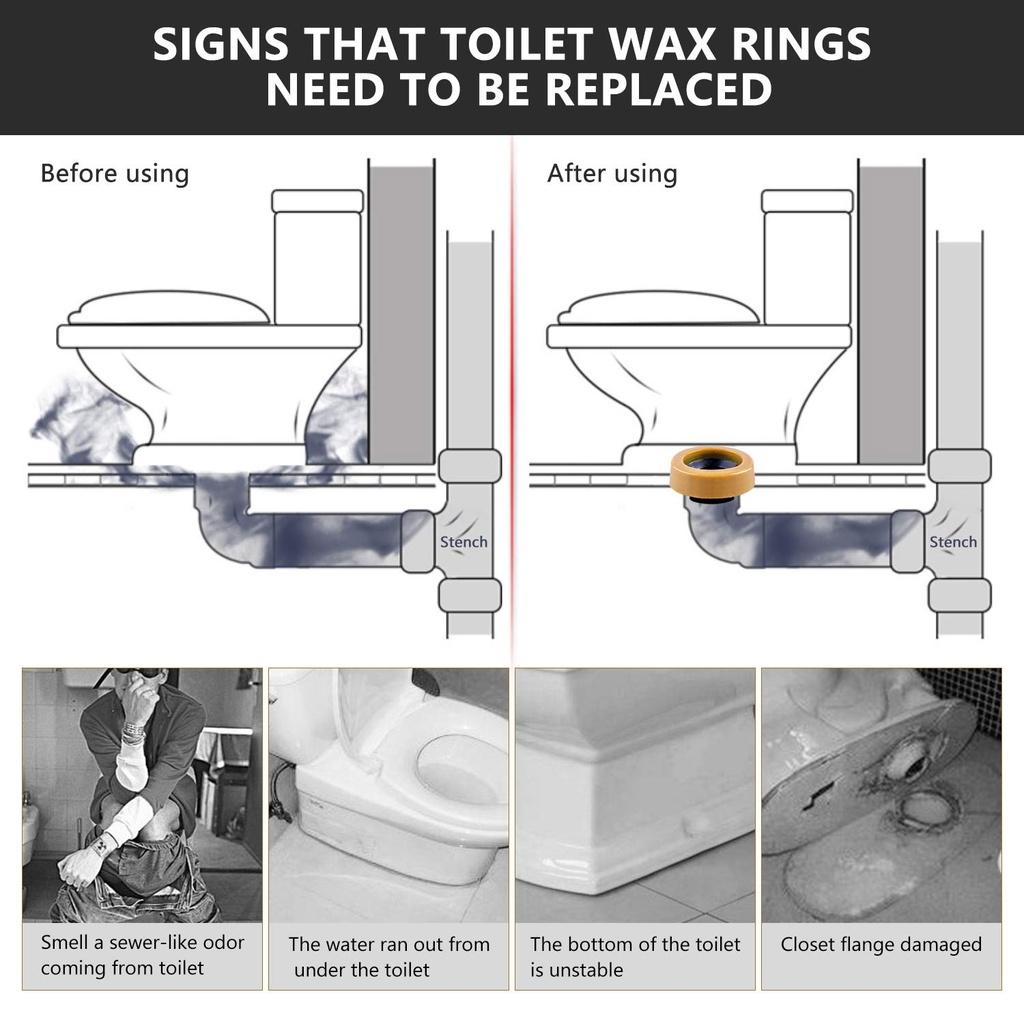 SIGNS THAT TOILET WAX RINGS NEED TO BE REPLACED

Before using

Stench

After using

Stench

Smell a sewer-like odor coming from toilet

The water ran out from under the toilet

The bottom of the toilet is unstable

Closet flange damaged