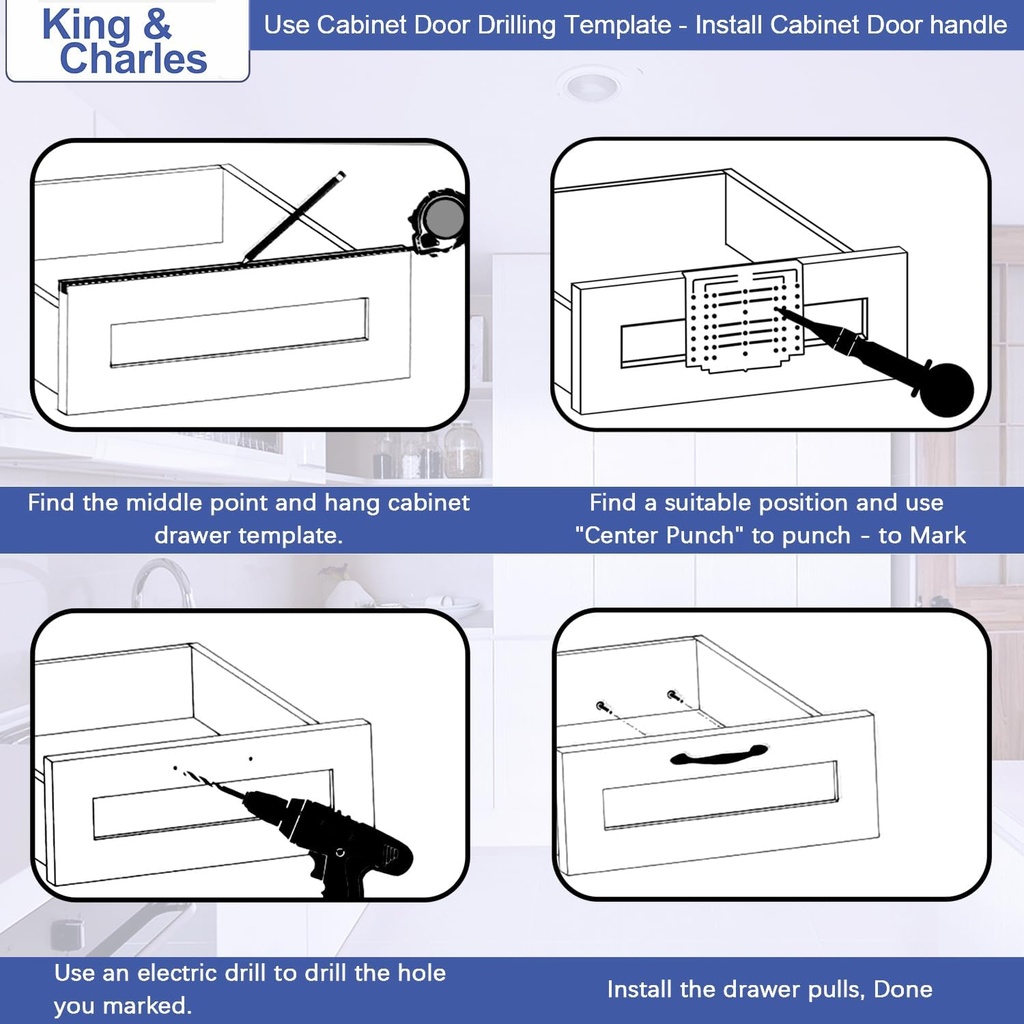 King & Charles

Use Cabinet Door Drilling Template - Install Cabinet Door handle

Find the middle point and hang cabinet drawer template.

Find a suitable position and use "Center Punch" to punch - to Mark

Use an electric drill to drill the hole you marked.

Install the drawer pulls, Done