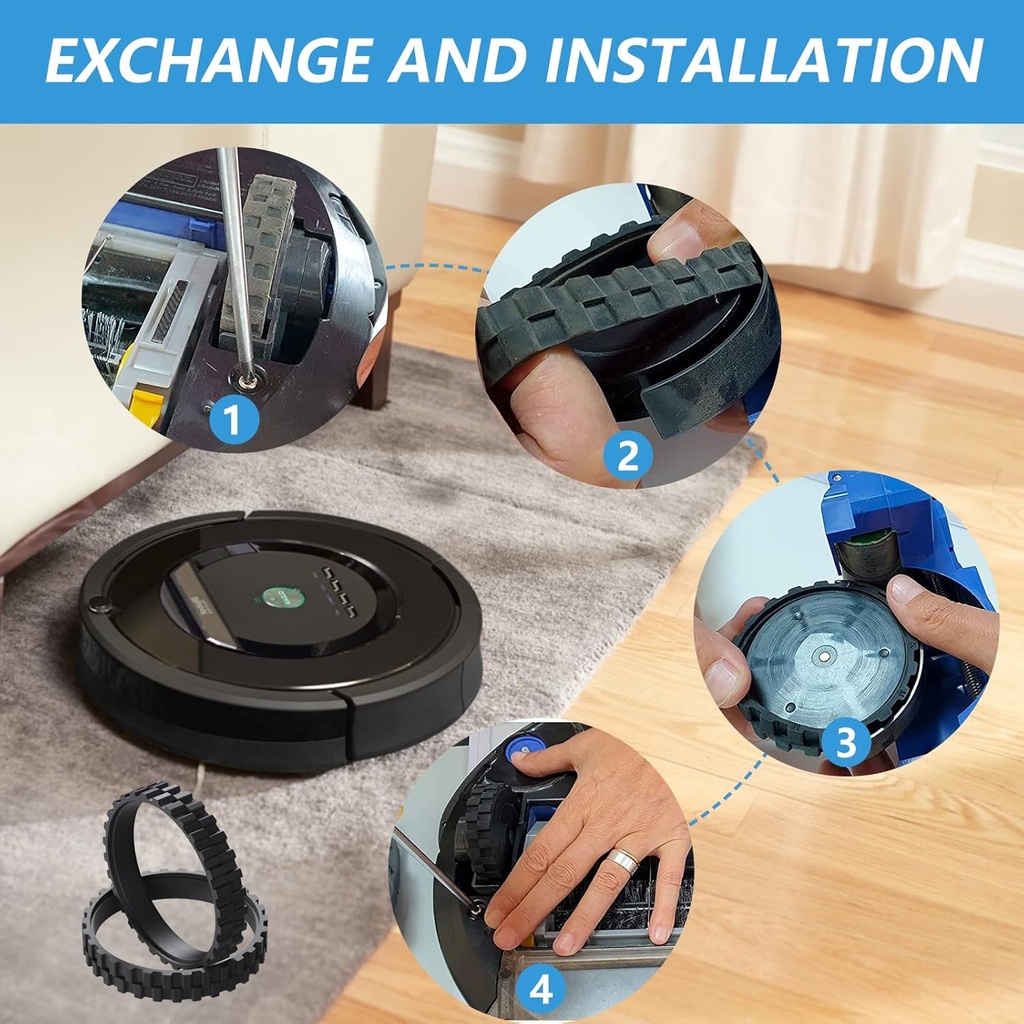 EXCHANGE AND INSTALLATION

1

2

3

4