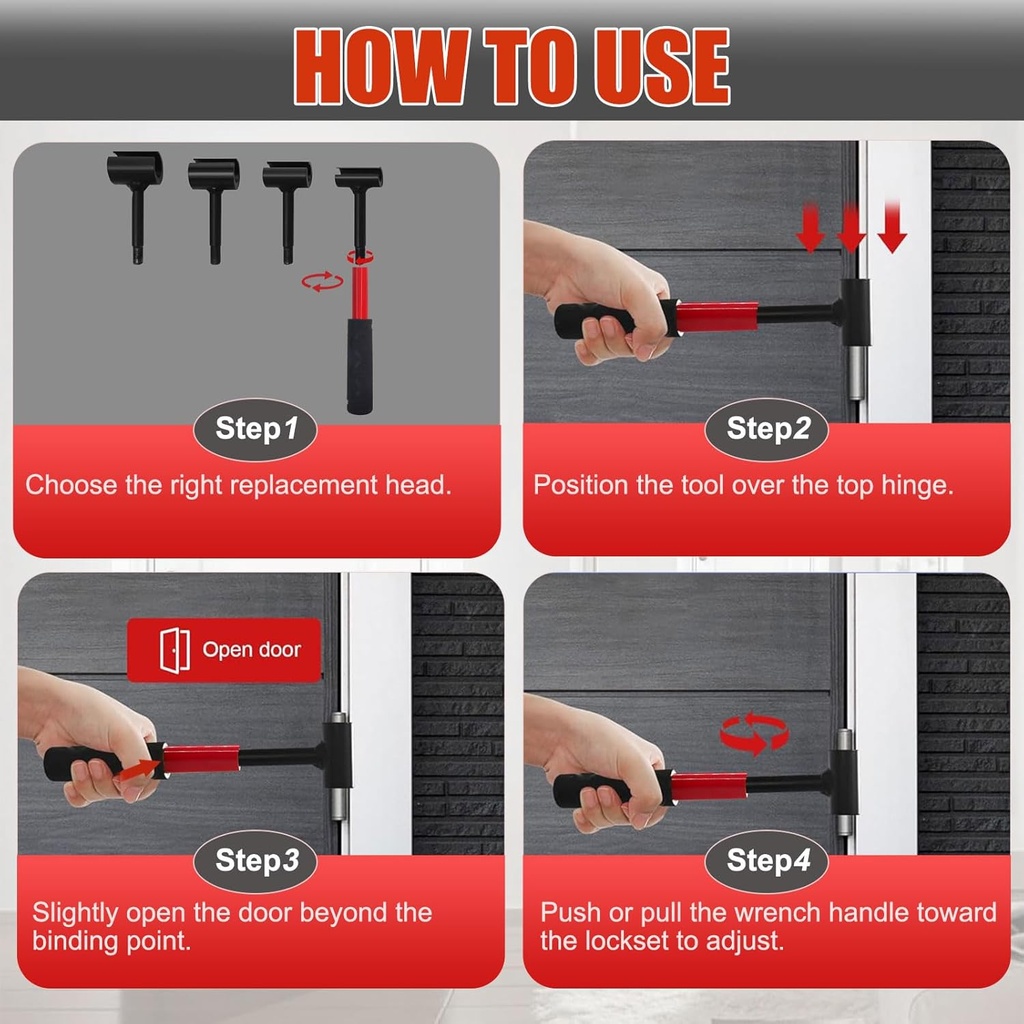 HOW TO USE

Step1
Choose the right replacement head.

Step2
Position the tool over the top hinge.

Open door

Step3
Slightly open the door beyond the binding point.

Step4
Push or pull the wrench handle toward the lockset to adjust.