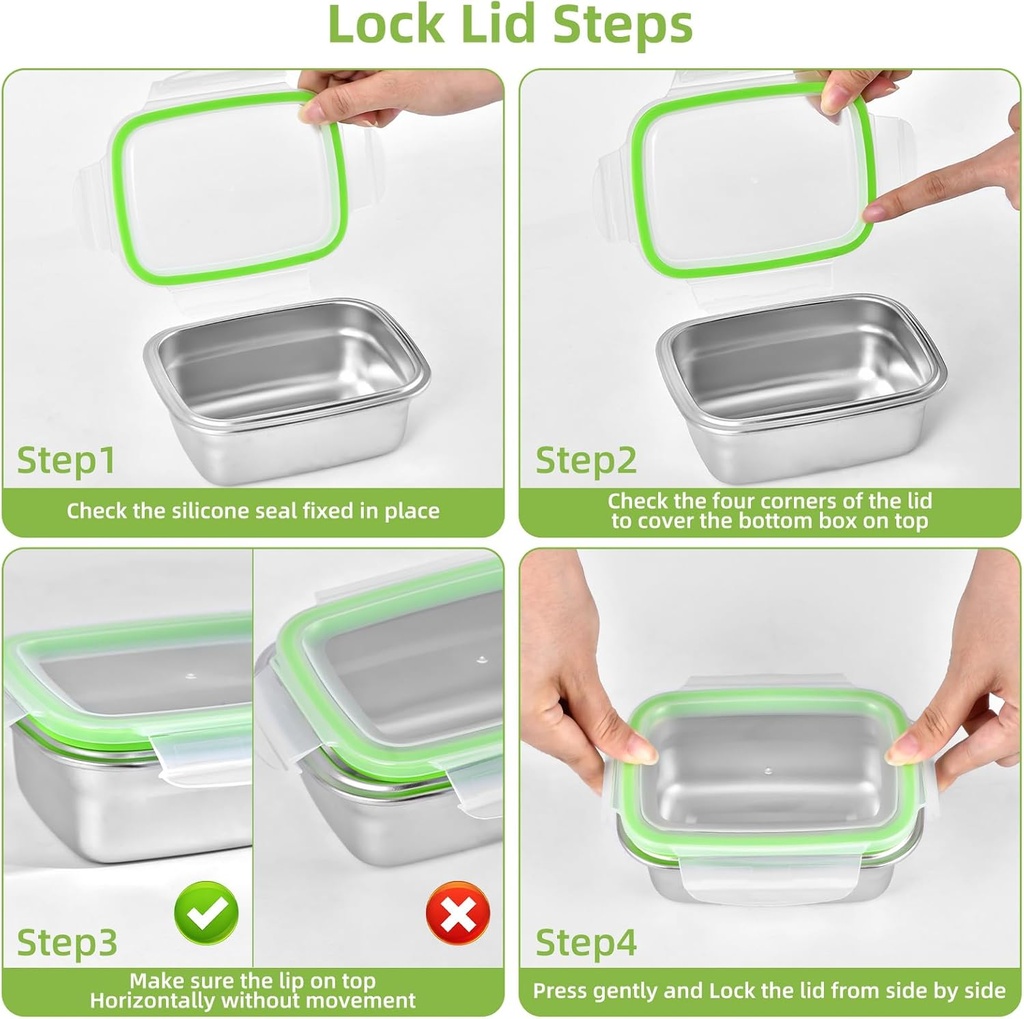 Lock Lid Steps

Step1

Check the silicone seal fixed in place

Step2

Check the four corners of the lid to cover the bottom box on top

Step3

Make sure the lip on top Horizontally without movement

Step4

Press gently and Lock the lid from side by side