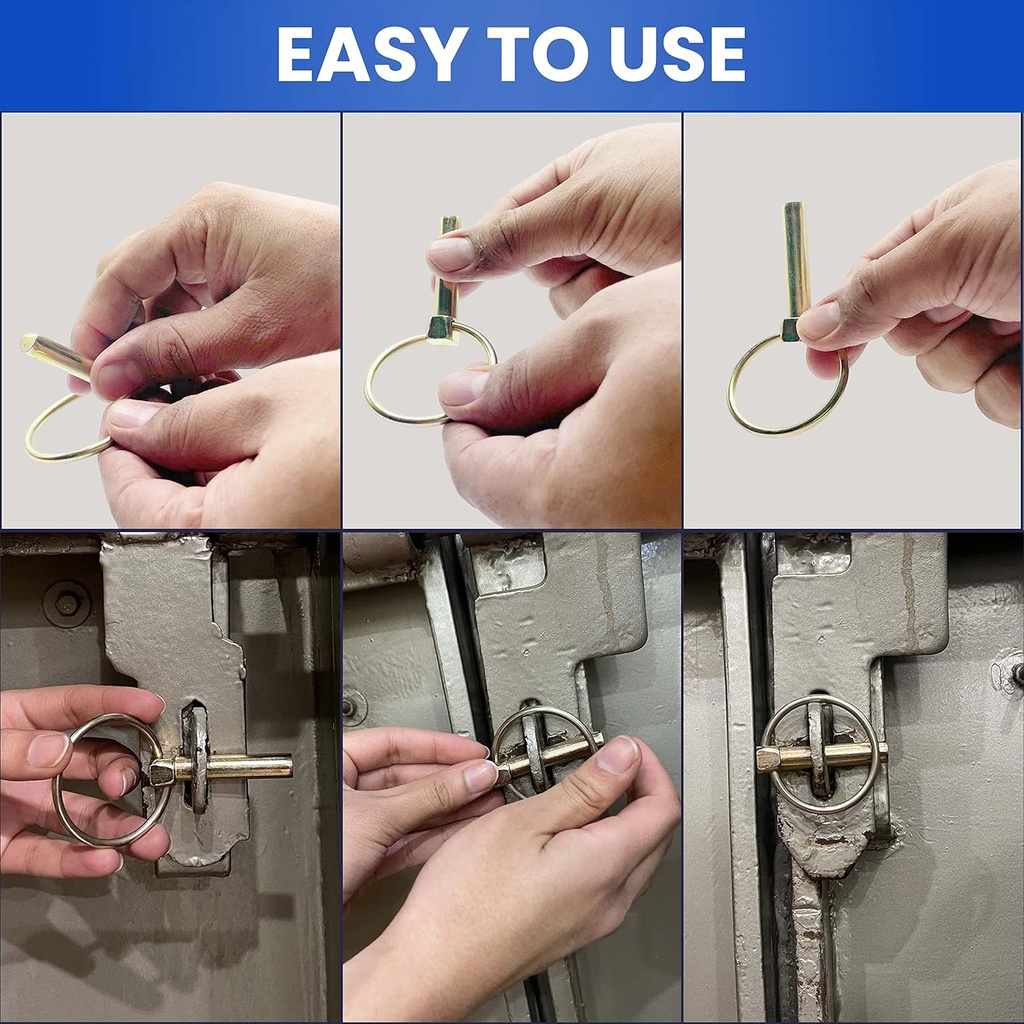 EASY TO USE