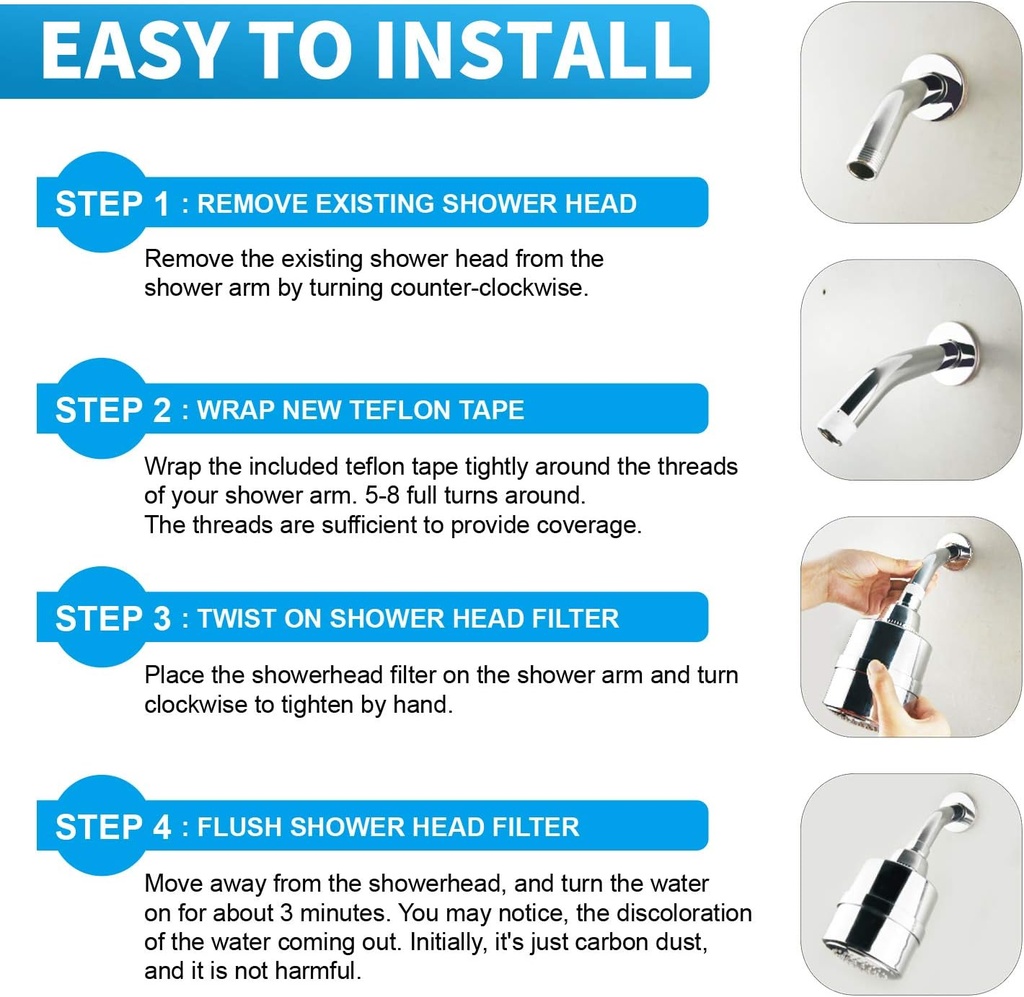 EASY TO INSTALL

STEP 1 : REMOVE EXISTING SHOWER HEAD

Remove the existing shower head from the shower arm by turning counter-clockwise.

STEP 2 : WRAP NEW TEFLON TAPE

Wrap the included teflon tape tightly around the threads of your shower arm. 5-8 full turns around.
The threads are sufficient to provide coverage.

STEP 3 : TWIST ON SHOWER HEAD FILTER

Place the showerhead filter on the shower arm and turn clockwise to tighten by hand.

STEP 4 : FLUSH SHOWER HEAD FILTER

Move away from the showerhead, and turn the water on for about 3 minutes. You may notice, the discoloration of the water coming out. Initially, it's just carbon dust, and it is not harmful.