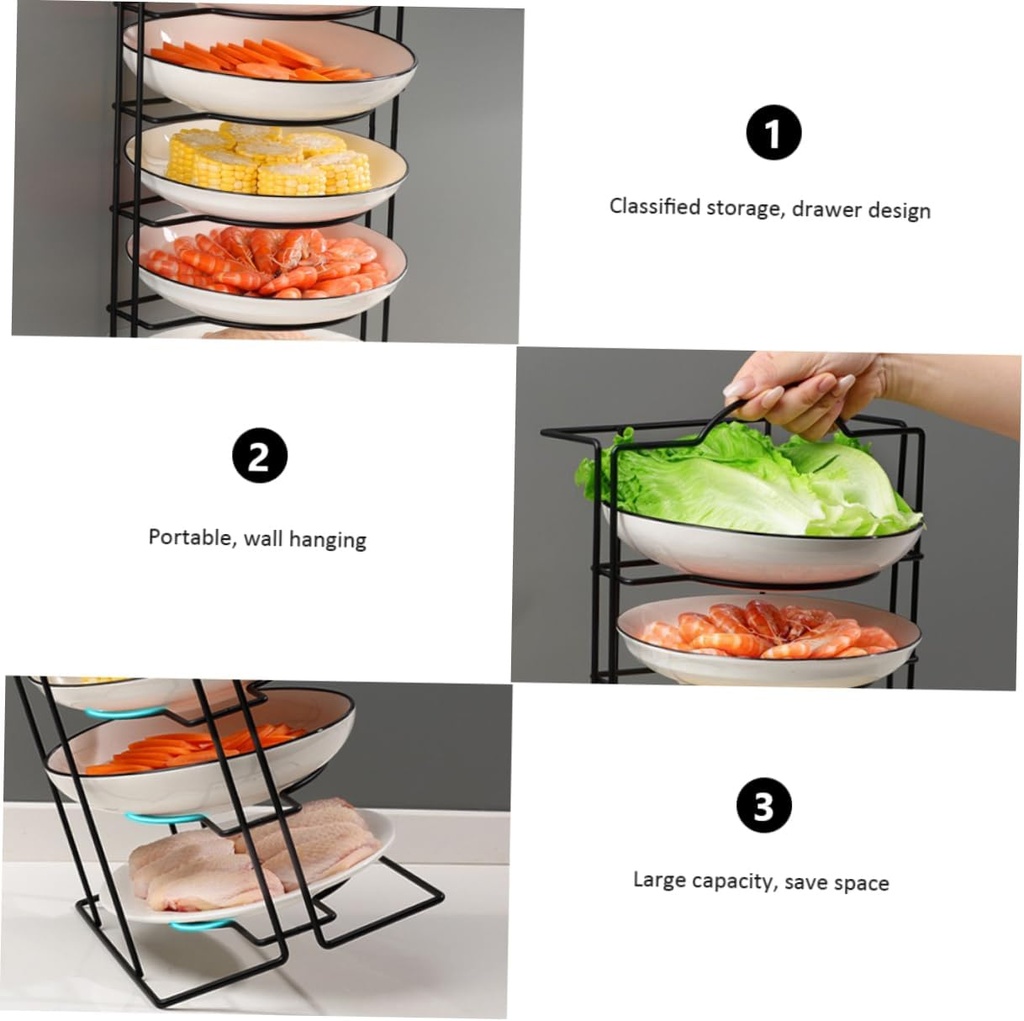 1

Classified storage, drawer design

2

Portable, wall hanging

3

Large capacity, save space