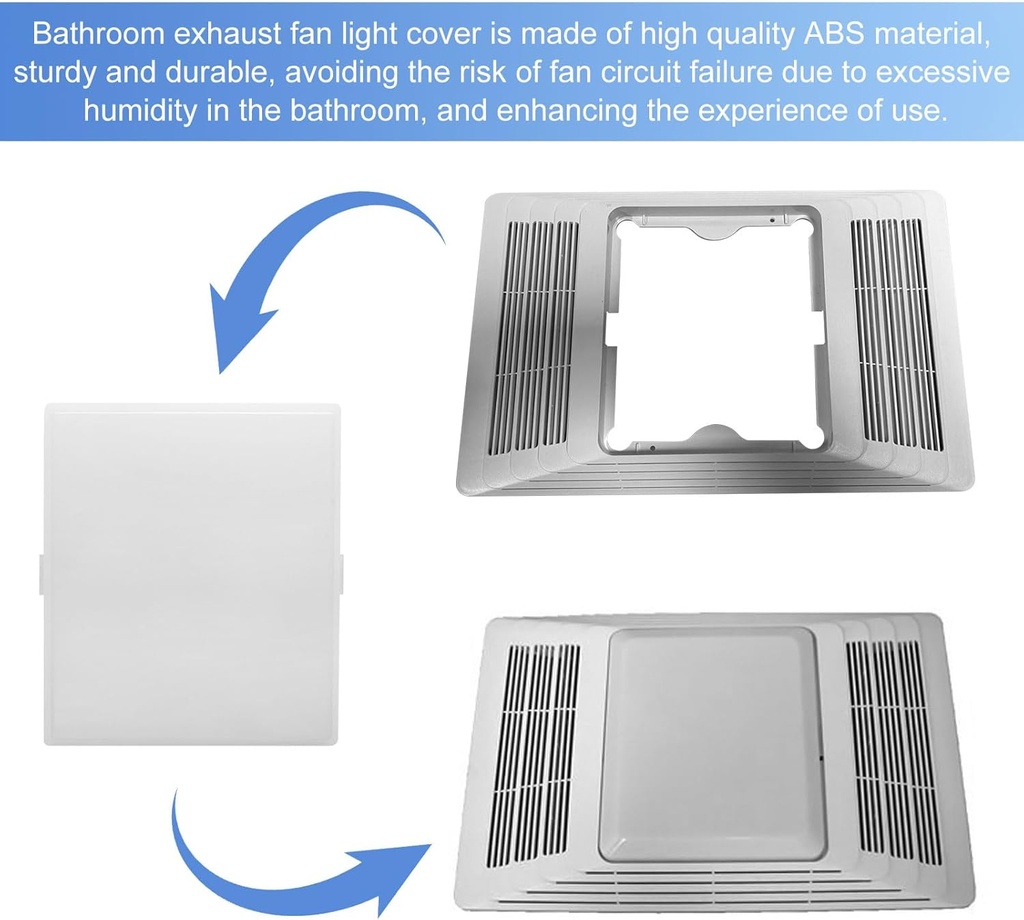 Bathroom exhaust fan light cover is made of high quality ABS material, sturdy and durable, avoiding the risk of fan circuit failure due to excessive humidity in the bathroom, and enhancing the experience of use.