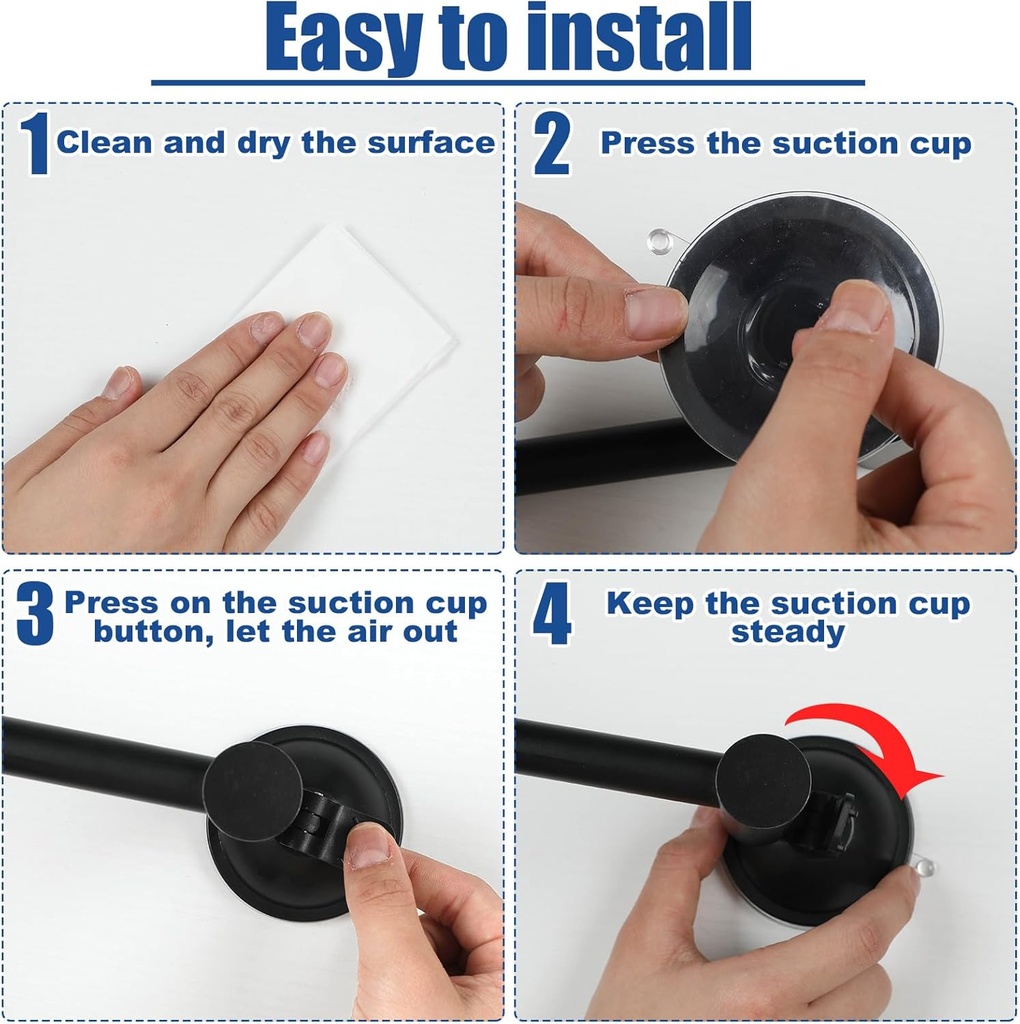 Easy to install

1 Clean and dry the surface

2 Press the suction cup

3 Press on the suction cup button, let the air out

4 Keep the suction cup steady