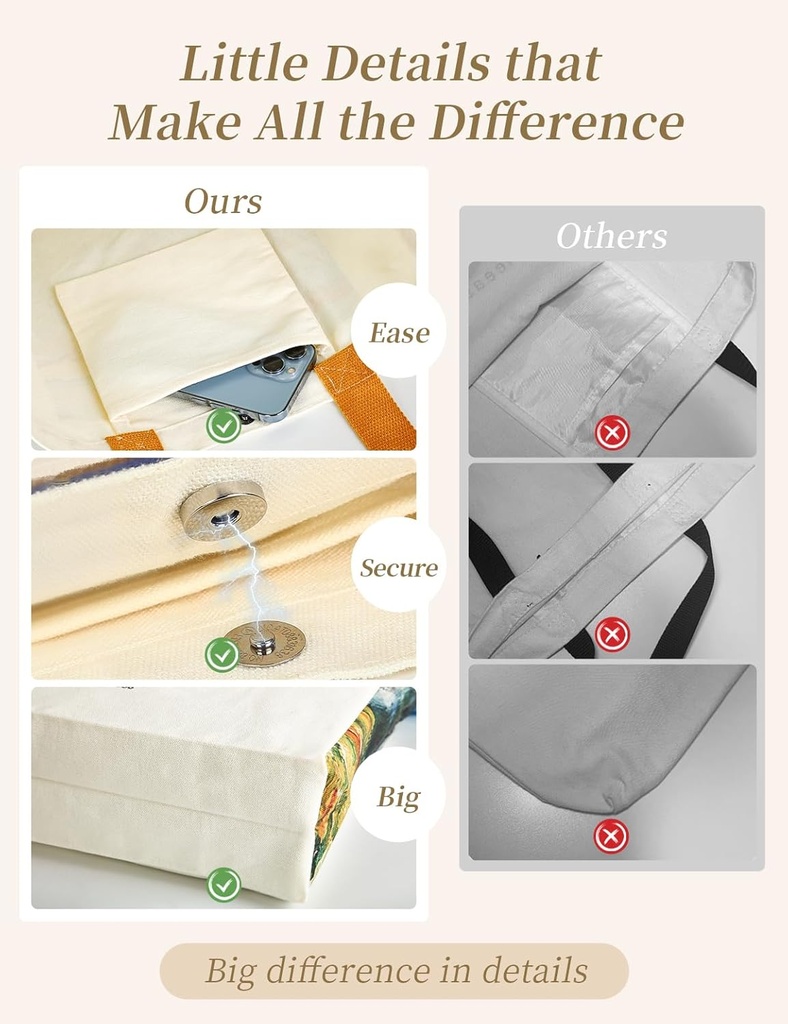 Little Details that Make All the Difference

Ours

Ease

Secure

Big

Others

Big difference in details