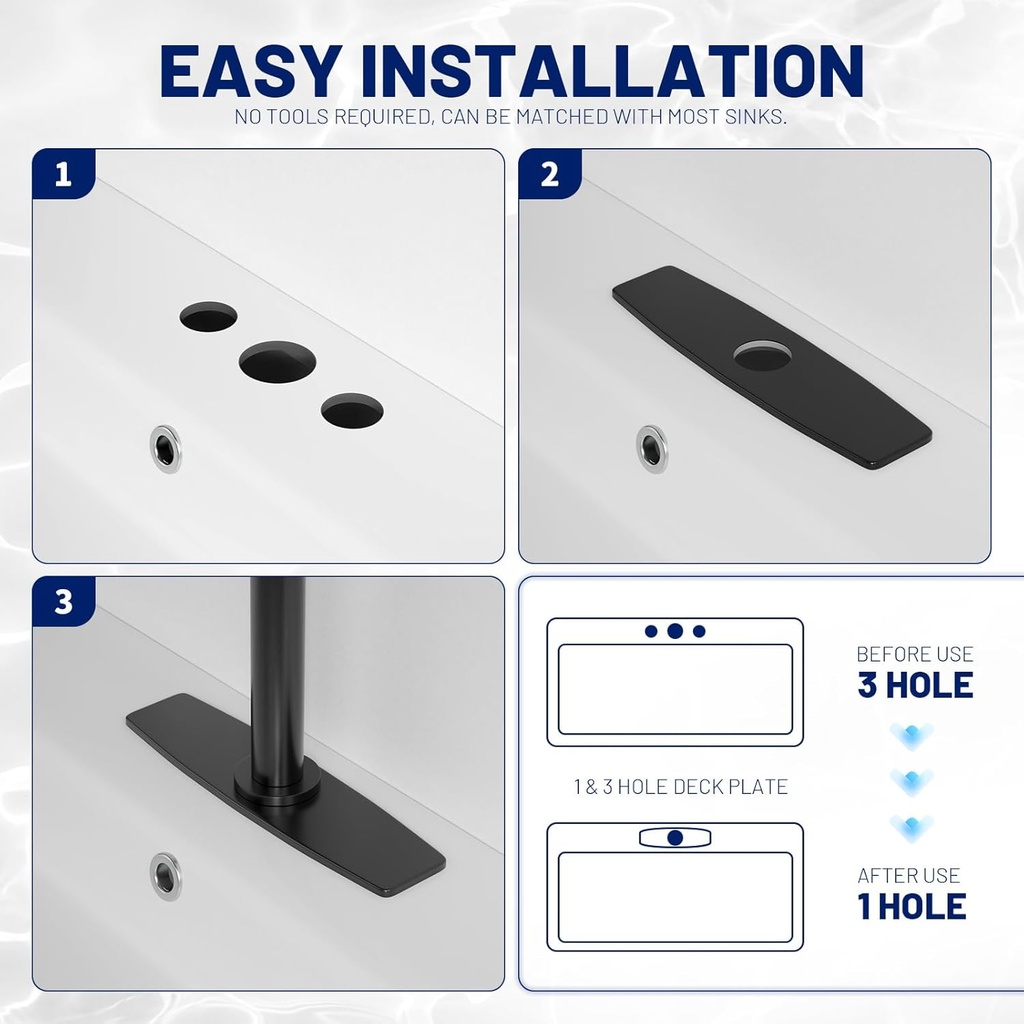 EASY INSTALLATION
NO TOOLS REQUIRED, CAN BE MATCHED WITH MOST SINKS.

1

2

3

BEFORE USE
3 HOLE

1 & 3 HOLE DECK PLATE

AFTER USE
1 HOLE