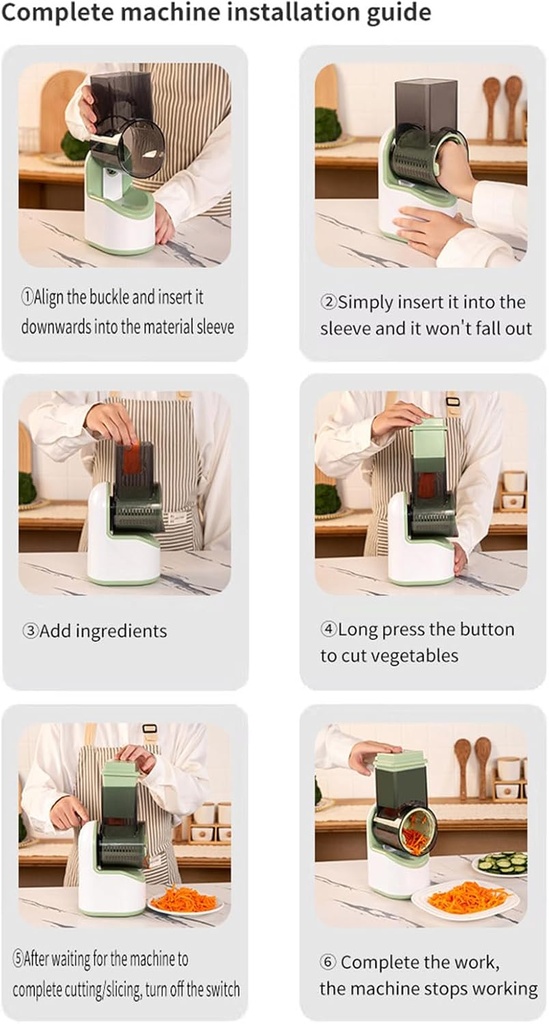 Complete machine installation guide

①Align the buckle and insert it downwards into the material sleeve

②Simply insert it into the sleeve and it won't fall out

③Add ingredients

④Long press the button to cut vegetables

⑤After waiting for the machine to complete cutting/slicing, turn off the switch

⑥ Complete the work, the machine stops working