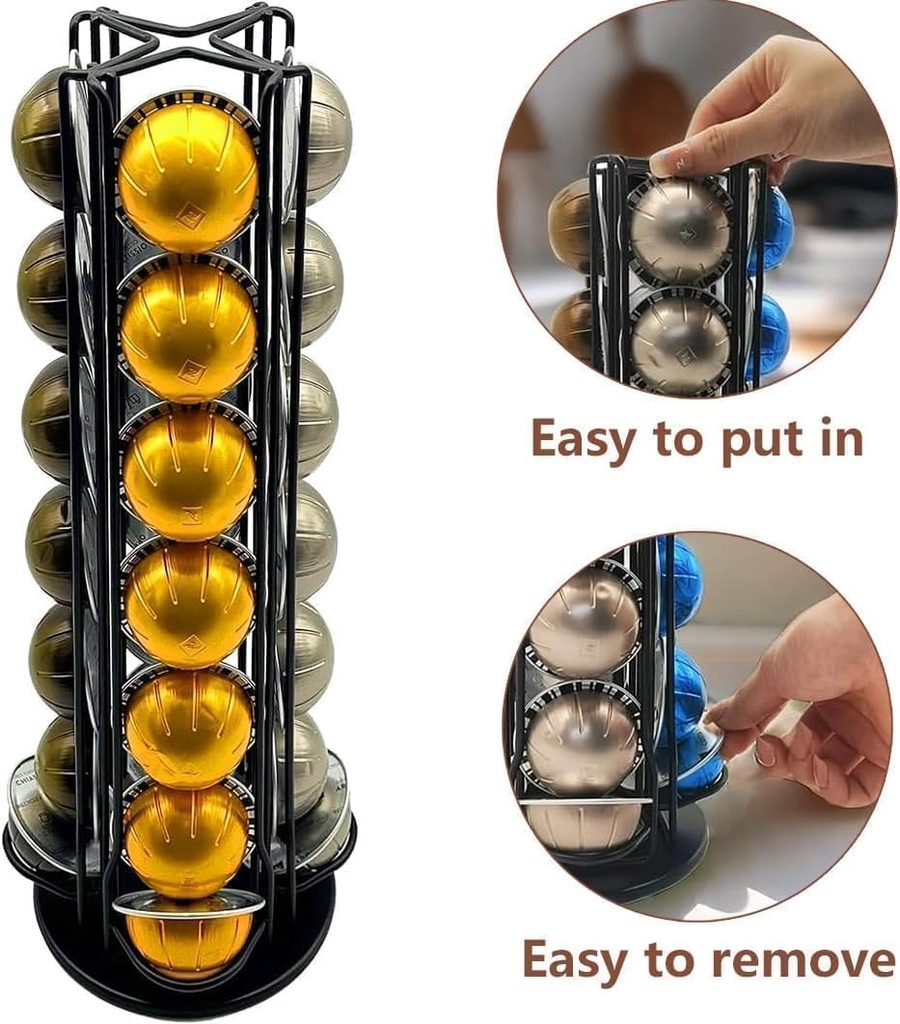 Easy to put in

Easy to remove