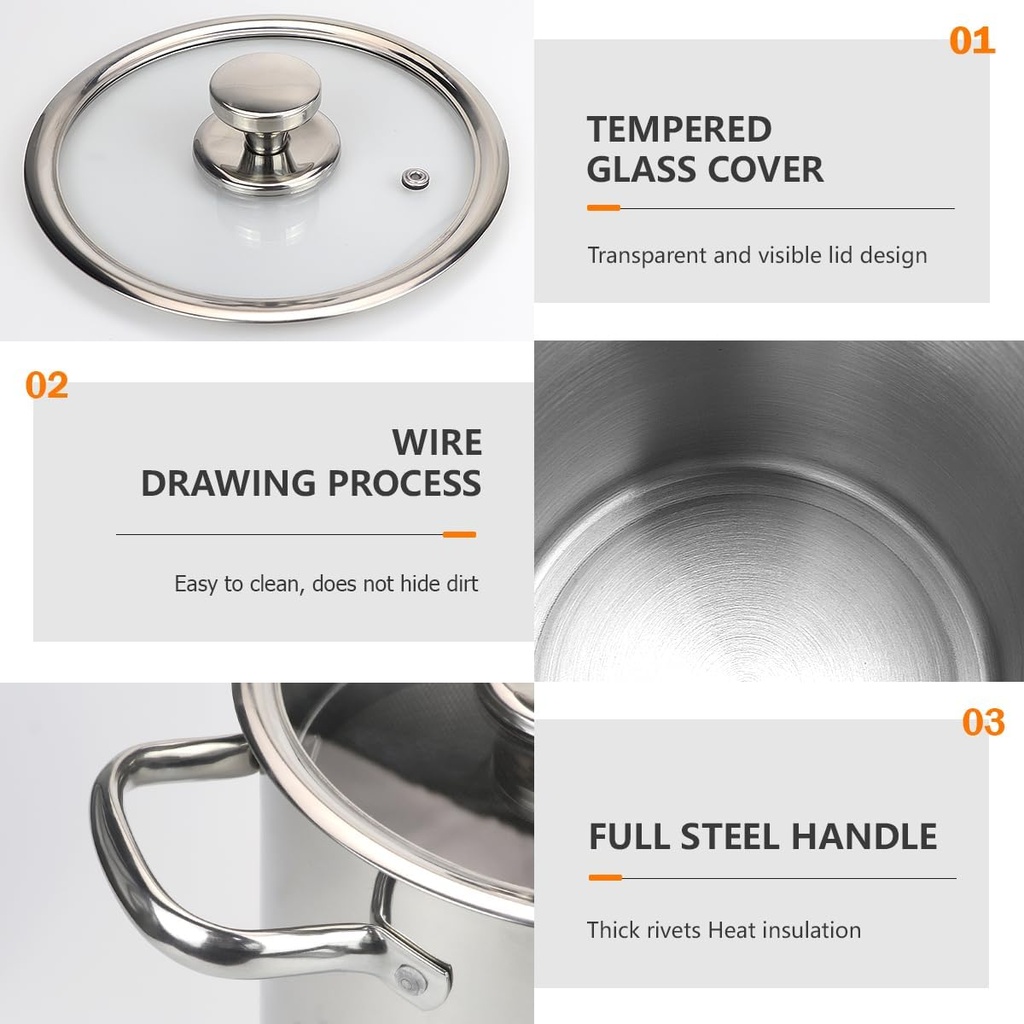 01

TEMPERED GLASS COVER

Transparent and visible lid design

02

WIRE DRAWING PROCESS

Easy to clean, does not hide dirt

03

FULL STEEL HANDLE

Thick rivets Heat insulation