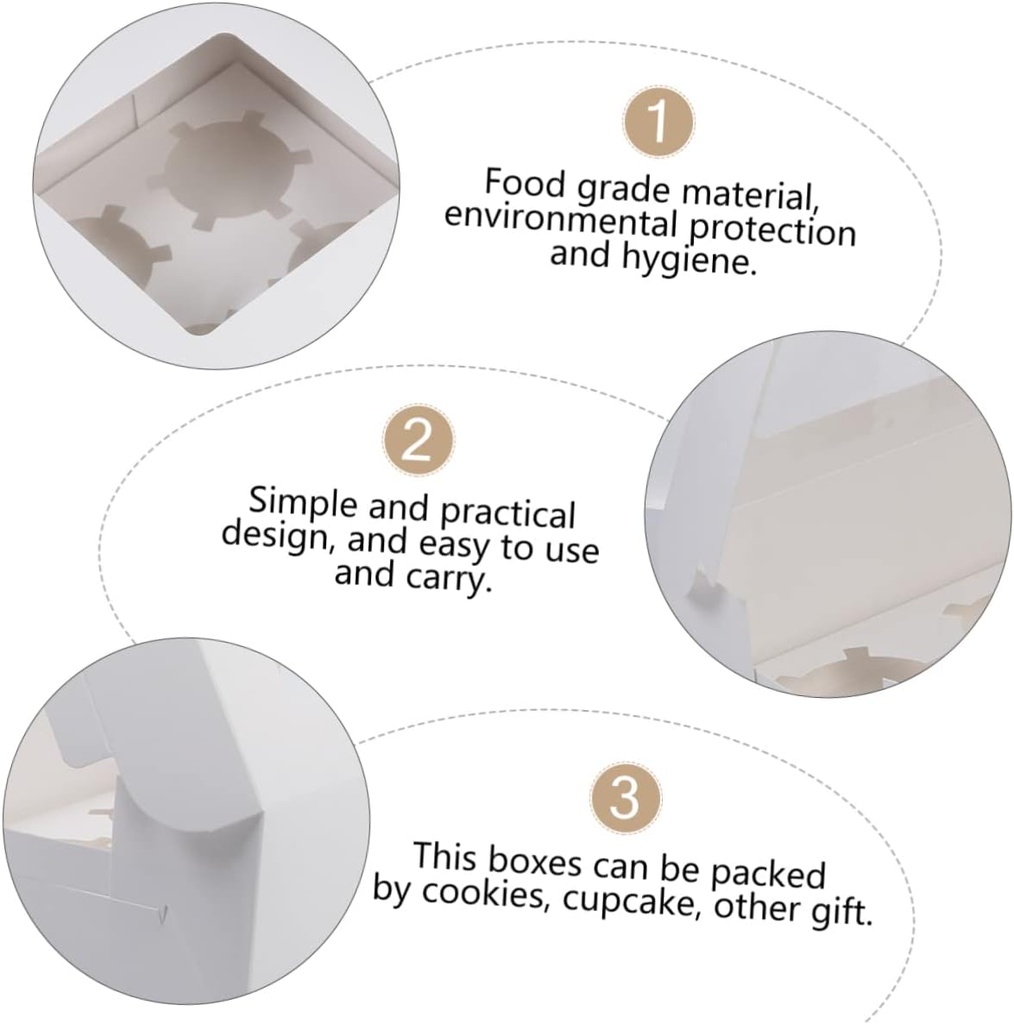 1

Food grade material, environmental protection and hygiene.

2

Simple and practical design, and easy to use and carry.

3

This boxes can be packed by cookies, cupcake, other gift.