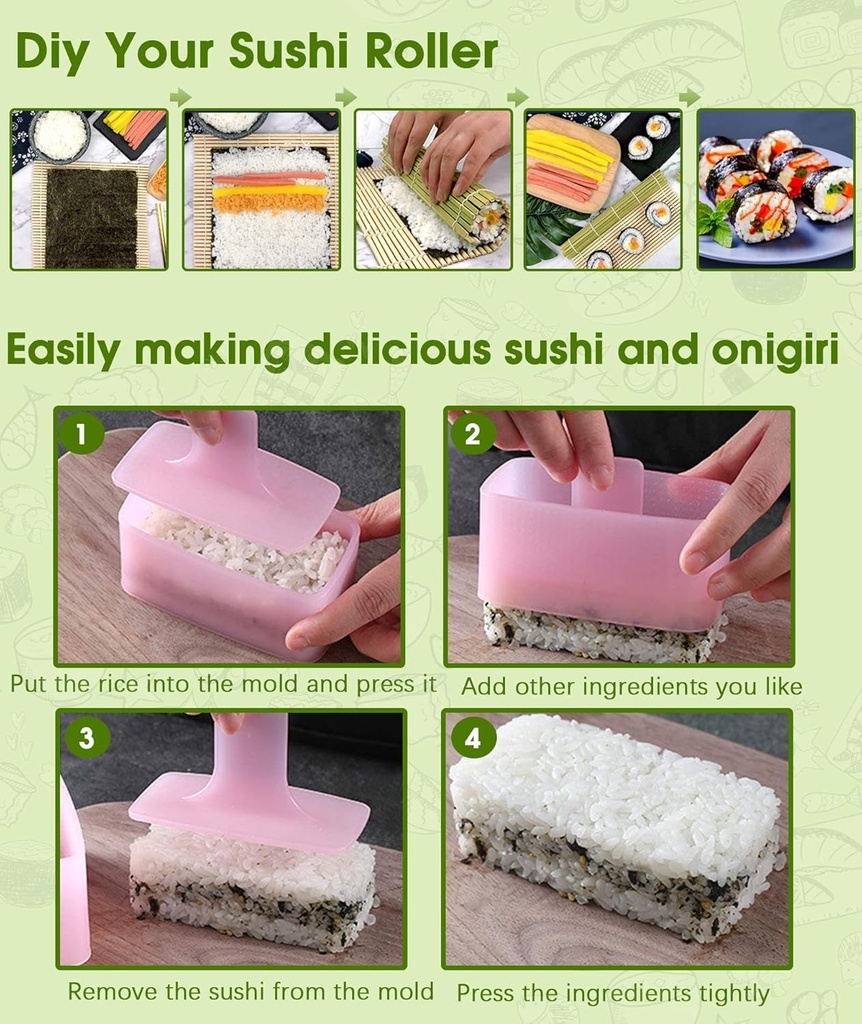 Diy Your Sushi Roller

Easily making delicious sushi and onigiri

1

Put the rice into the mold and press it

2

Add other ingredients you like

3

Remove the sushi from the mold

4

Press the ingredients tightly