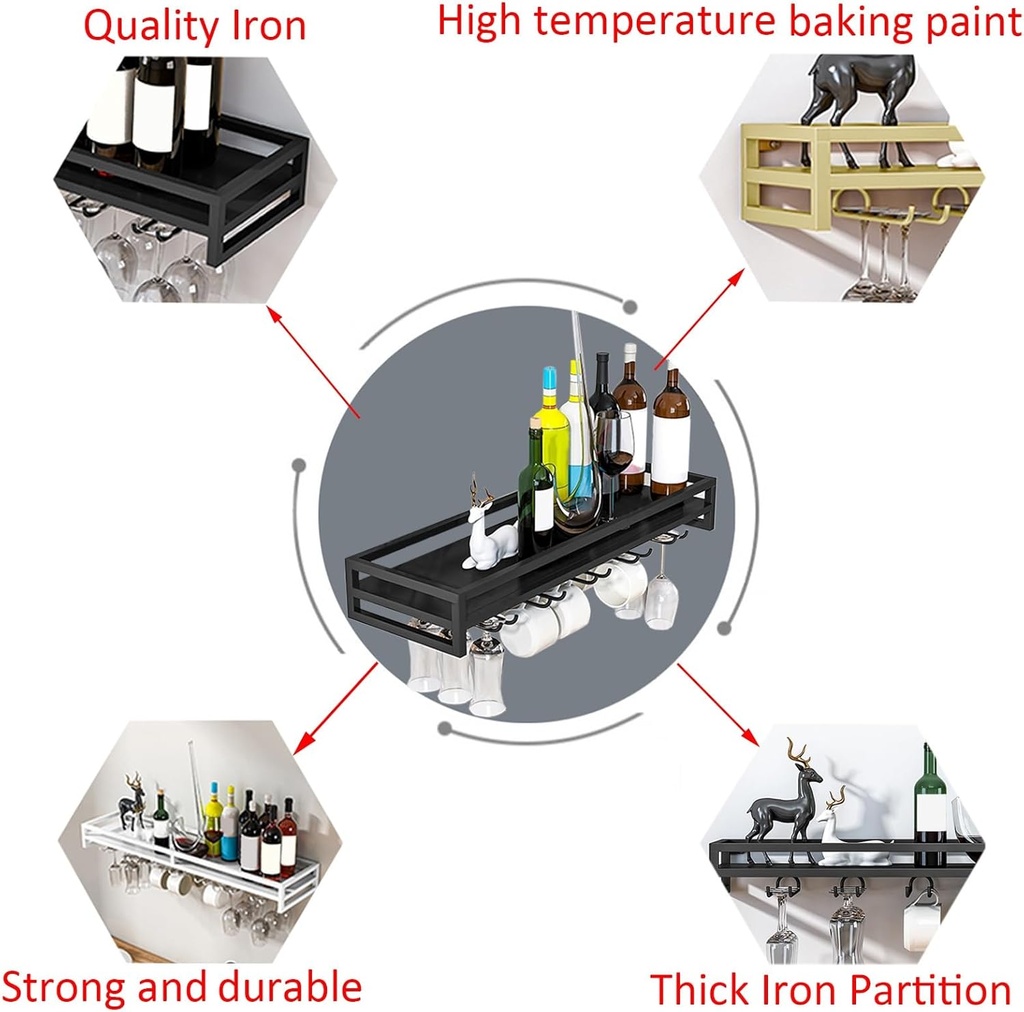 Quality Iron

High temperature baking paint

Strong and durable

Thick Iron Partition