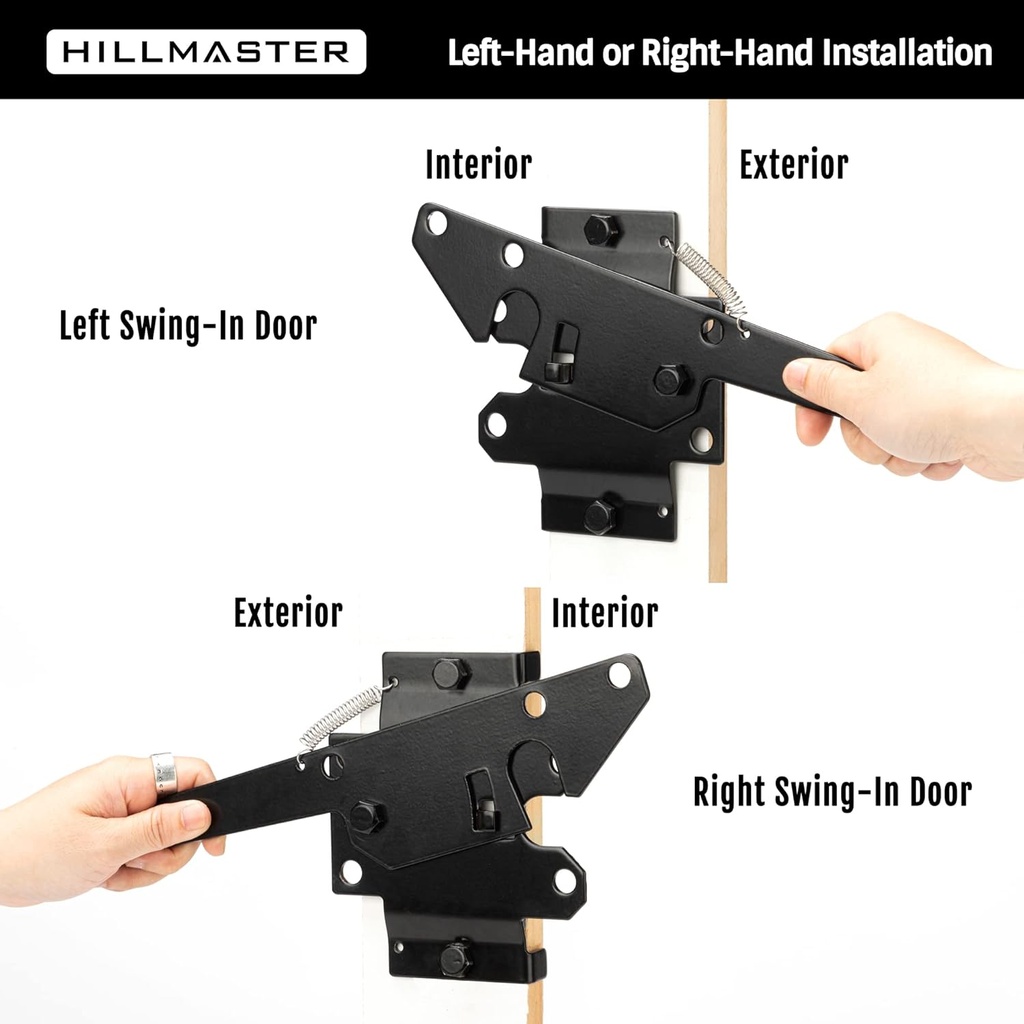 HILLMASTER

Left-Hand or Right-Hand Installation

Interior

Exterior

Left Swing-In Door

Exterior

Interior

Right Swing-In Door