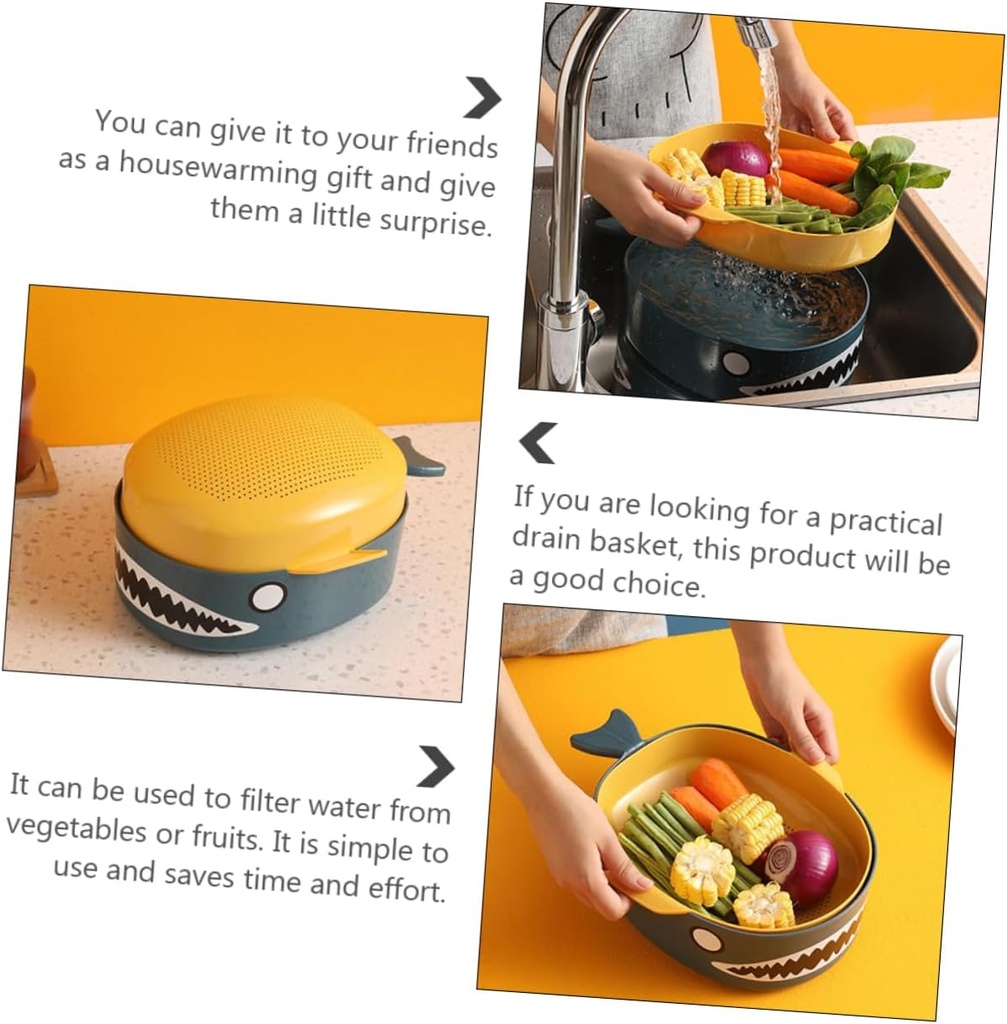 You can give it to your friends as a housewarming gift and give them a little surprise.

If you are looking for a practical drain basket, this product will be a good choice.

It can be used to filter water from vegetables or fruits. It is simple to use and saves time and effort.