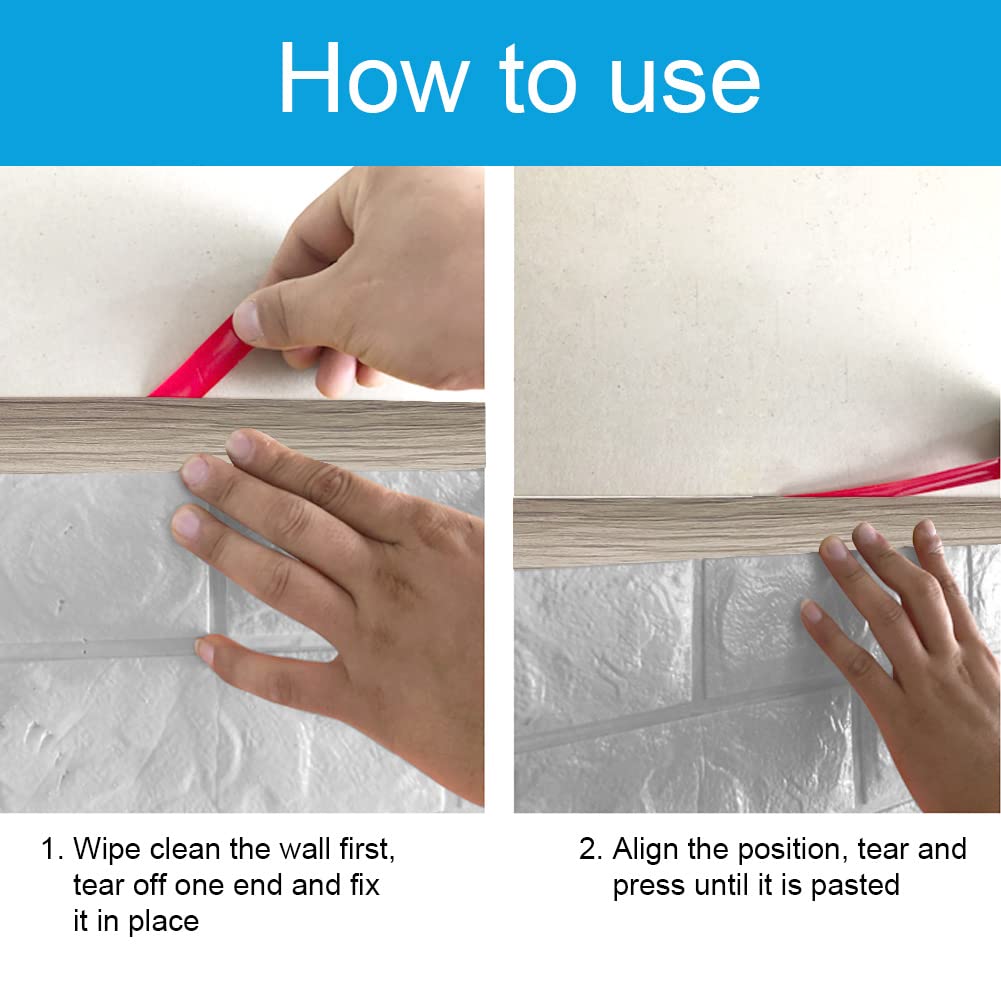 How to use

1. Wipe clean the wall first, tear off one end and fix it in place

2. Align the position, tear and press until it is pasted