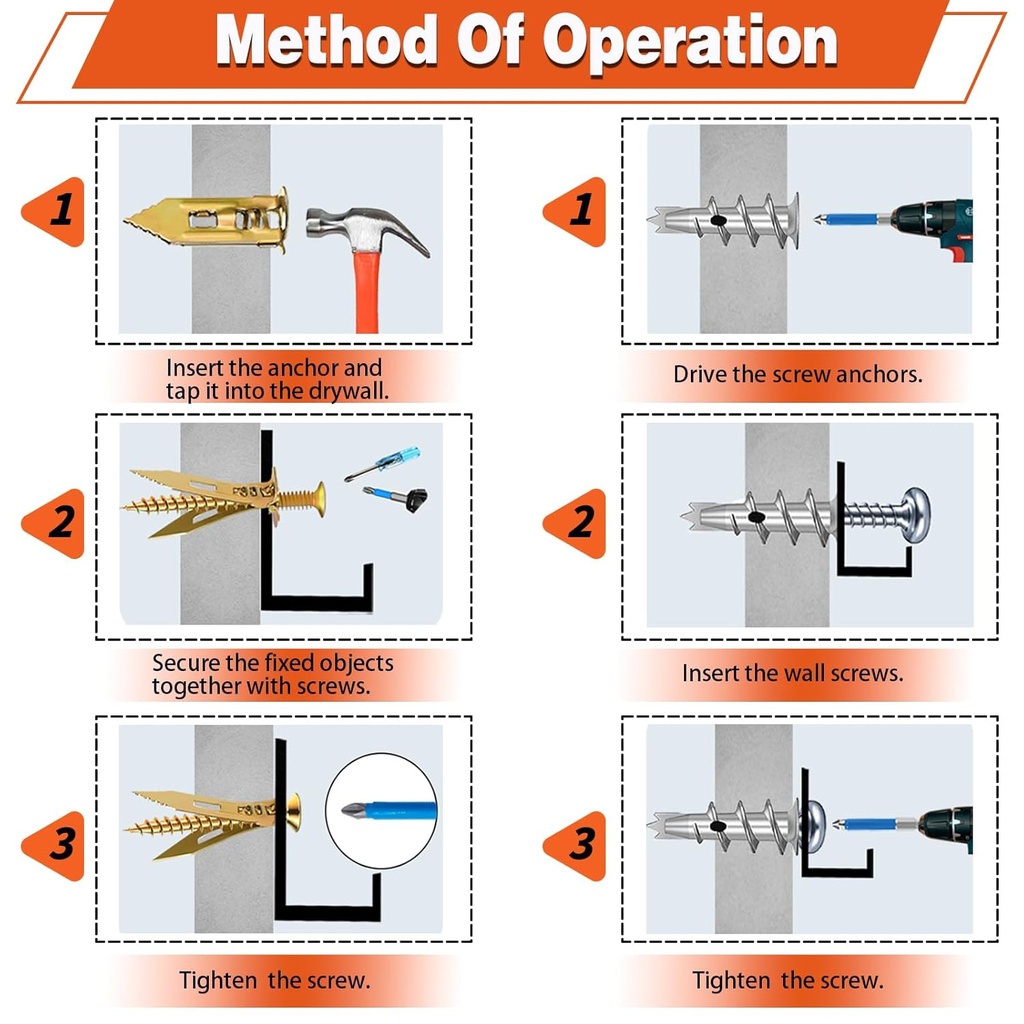 Method Of Operation

1

Insert the anchor and tap it into the drywall.

2

Secure the fixed objects together with screws.

3

Tighten the screw.

1

Drive the screw anchors.

2

Insert the wall screws.

3

Tighten the screw.