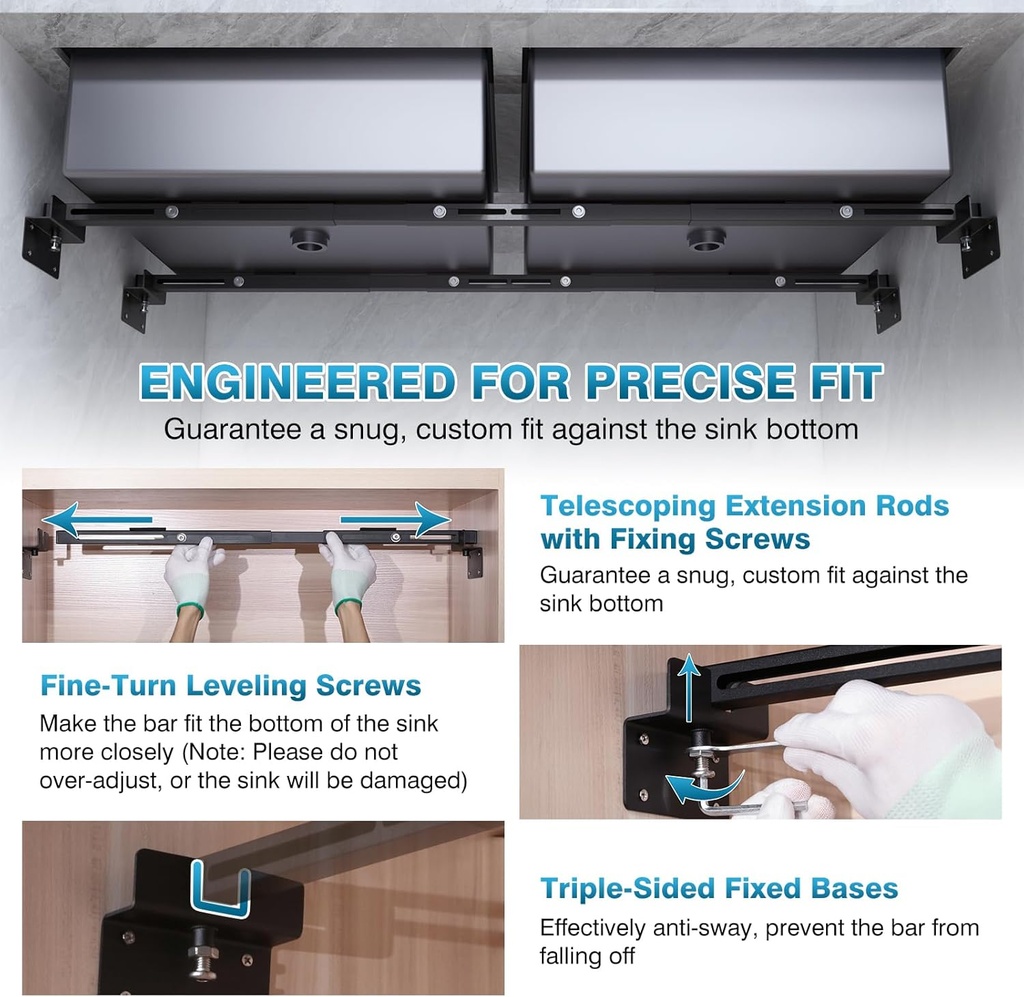 ENGINEERED FOR PRECISE FIT
Guarantee a snug, custom fit against the sink bottom

Telescoping Extension Rods with Fixing Screws
Guarantee a snug, custom fit against the sink bottom

Fine-Turn Leveling Screws
Make the bar fit the bottom of the sink more closely (Note: Please do not over-adjust, or the sink will be damaged)

Triple-Sided Fixed Bases
Effectively anti-sway, prevent the bar from falling off