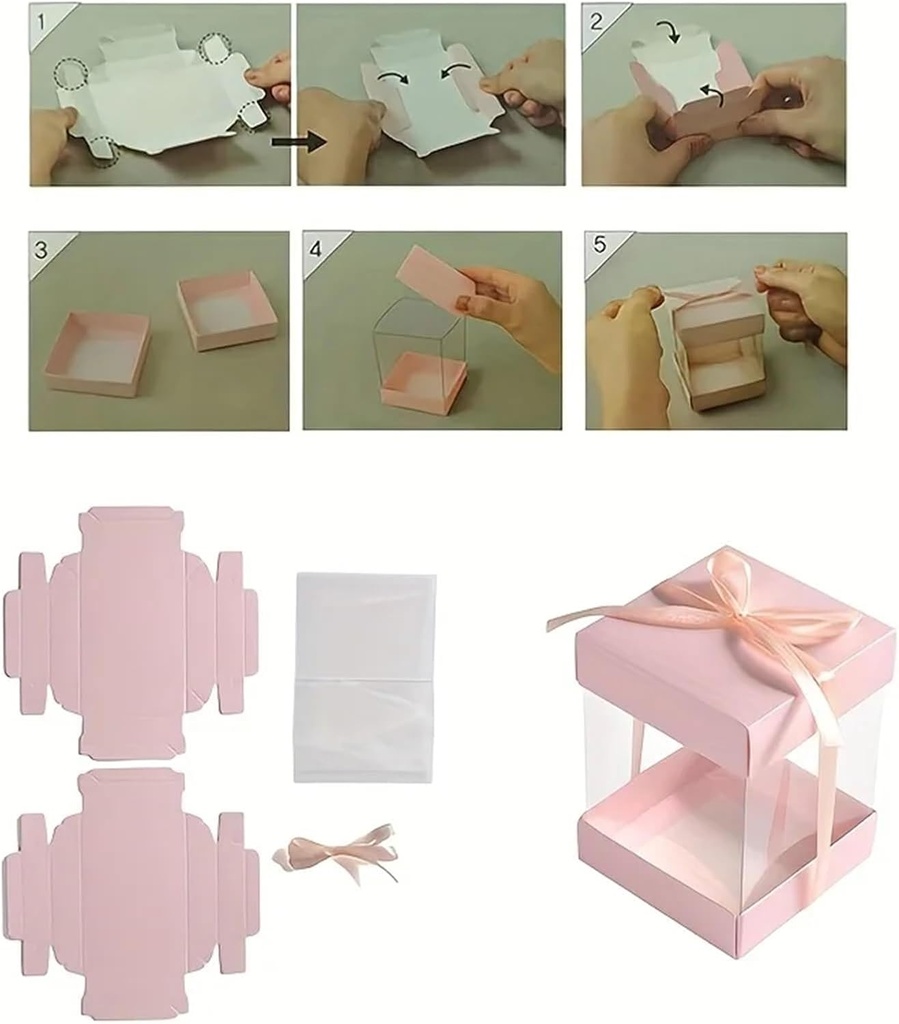 1

2

3

4

5