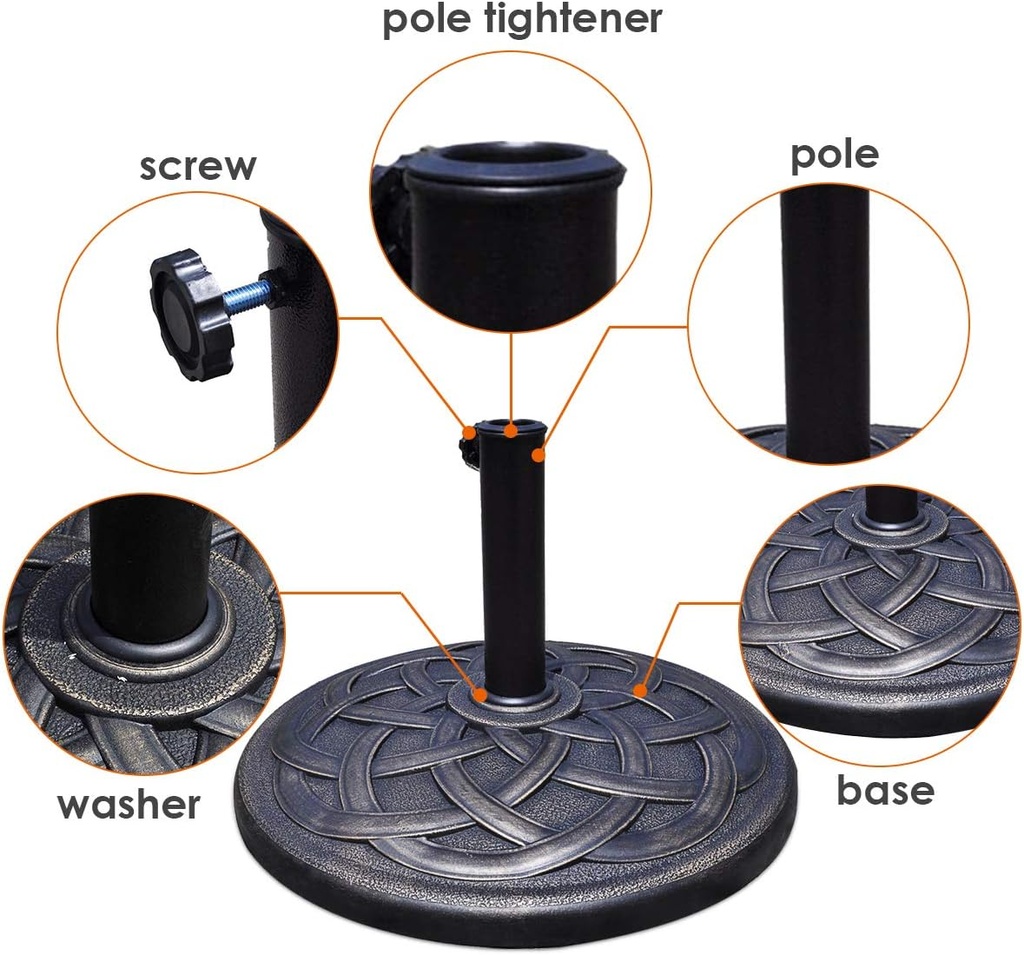 pole tightener

screw

pole

washer

base