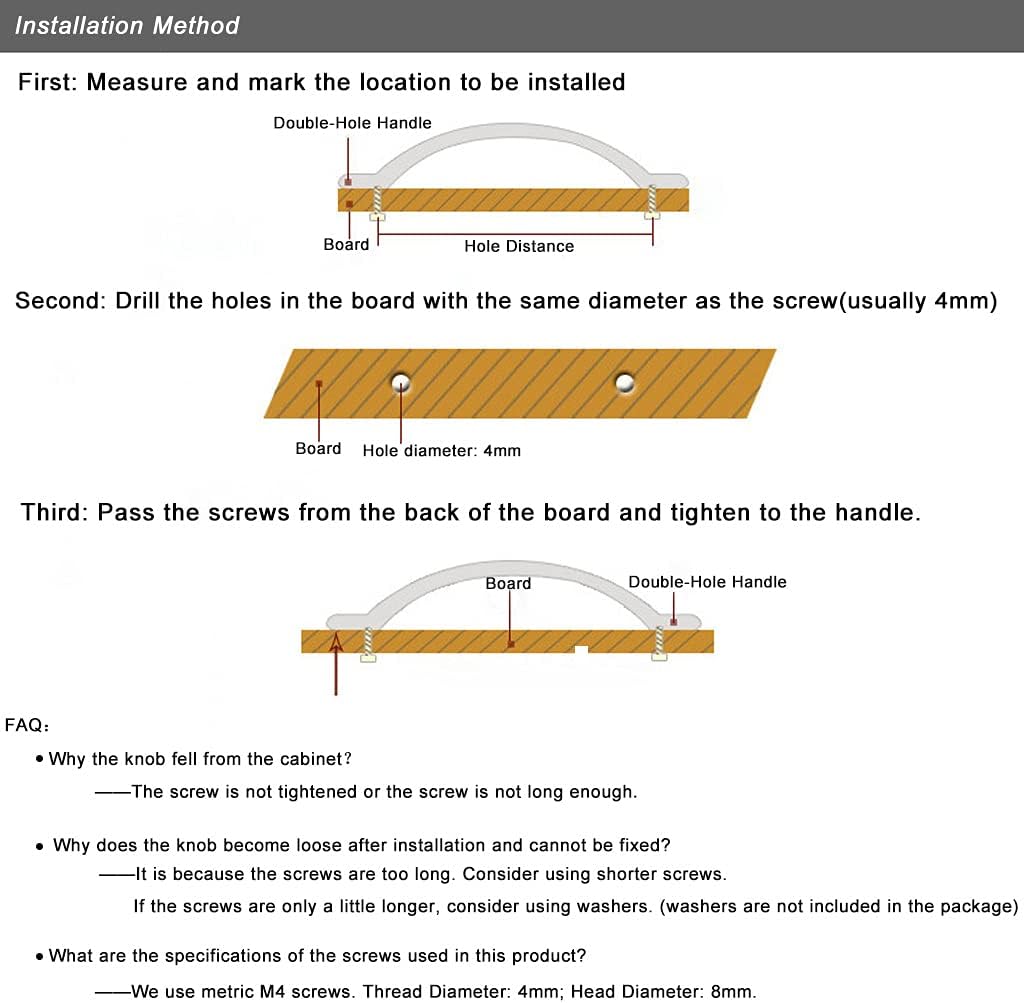 Installation Method

First: Measure and mark the location to be installed

Double-Hole Handle

Board

Hole Distance

Second: Drill the holes in the board with the same diameter as the screw(usually 4mm)

Board

Hole diameter: 4mm

Third: Pass the screws from the back of the board and tighten to the handle.

Board

Double-Hole Handle

FAQ:

• Why the knob fell from the cabinet?

——The screw is not tightened or the screw is not long enough.

• Why does the knob become loose after installation and cannot be fixed?

——It is because the screws are too long. Consider using shorter screws.

If the screws are only a little longer, consider using washers. (washers are not included in the package)

• What are the specifications of the screws used in this product?

——We use metric M4 screws. Thread Diameter: 4mm; Head Diameter: 8mm.