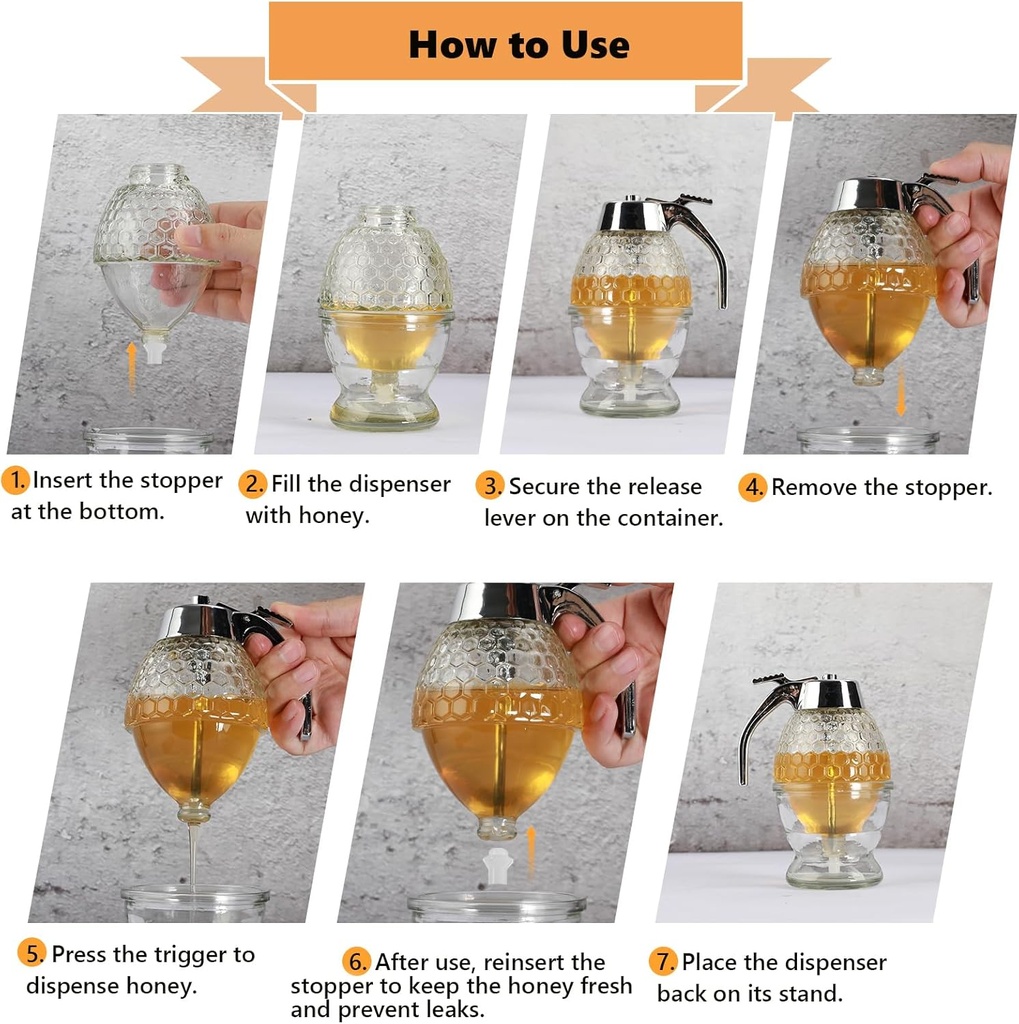 How to Use

1. Insert the stopper at the bottom.

2. Fill the dispenser with honey.

3. Secure the release lever on the container.

4. Remove the stopper.

5. Press the trigger to dispense honey.

6. After use, reinsert the stopper to keep the honey fresh and prevent leaks.

7. Place the dispenser back on its stand.