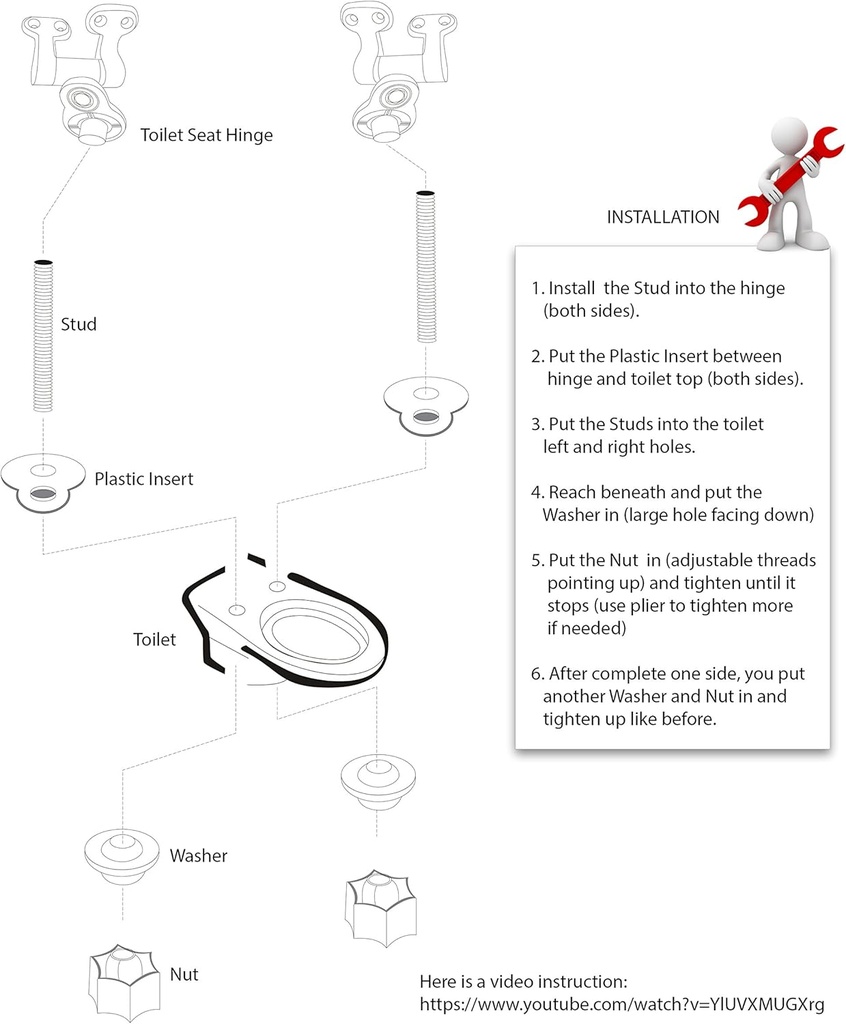 Toilet Seat Hinge

Stud

Plastic Insert

Toilet

Washer

Nut

INSTALLATION

1. Install the Stud into the hinge (both sides).

2. Put the Plastic Insert between hinge and toilet top (both sides).

3. Put the Studs into the toilet left and right holes.

4. Reach beneath and put the Washer in (large hole facing down)

5. Put the Nut in (adjustable threads pointing up) and tighten until it stops (use plier to tighten more if needed)

6. After complete one side, you put another Washer and Nut in and tighten up like before.

Here is a video instruction:
https://www.youtube.com/watch?v=YlUVXMUGXrg