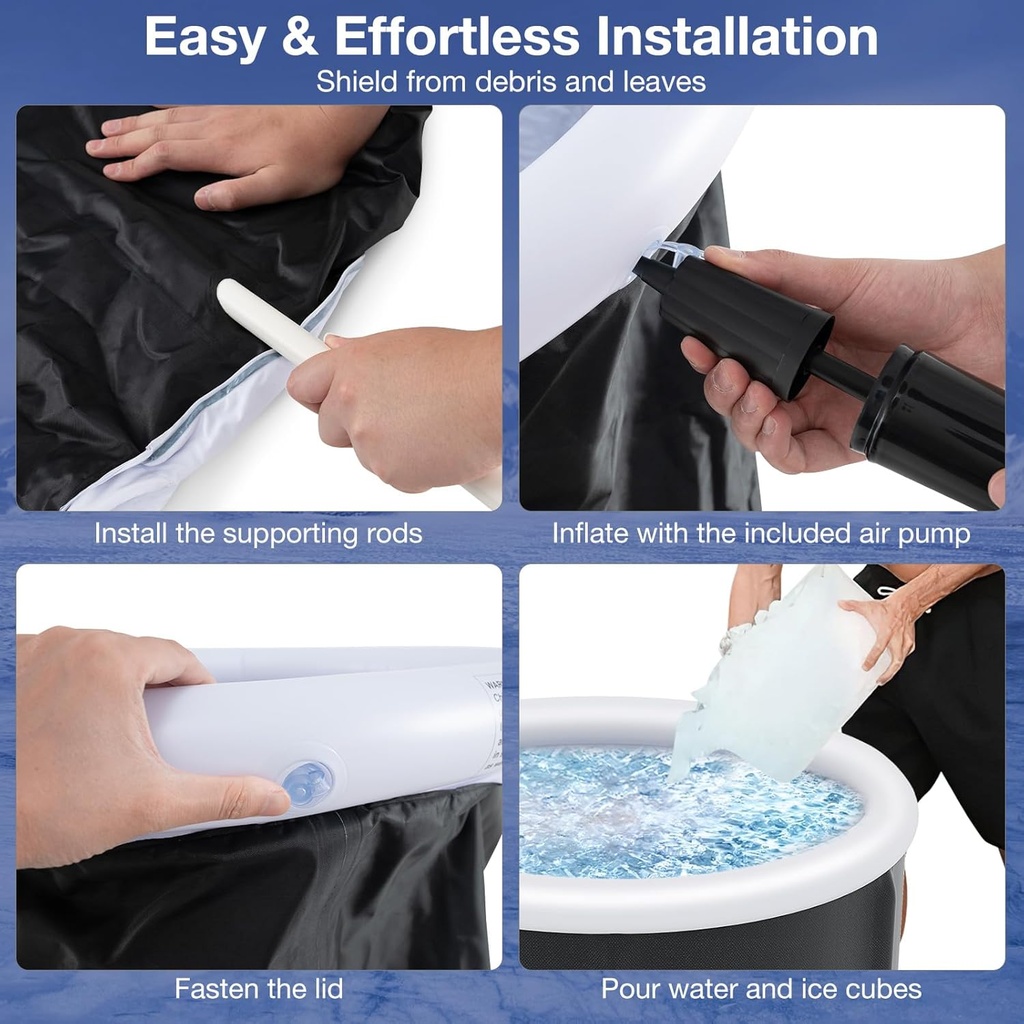 Easy & Effortless Installation
Shield from debris and leaves

Install the supporting rods

Inflate with the included air pump

Fasten the lid

Pour water and ice cubes