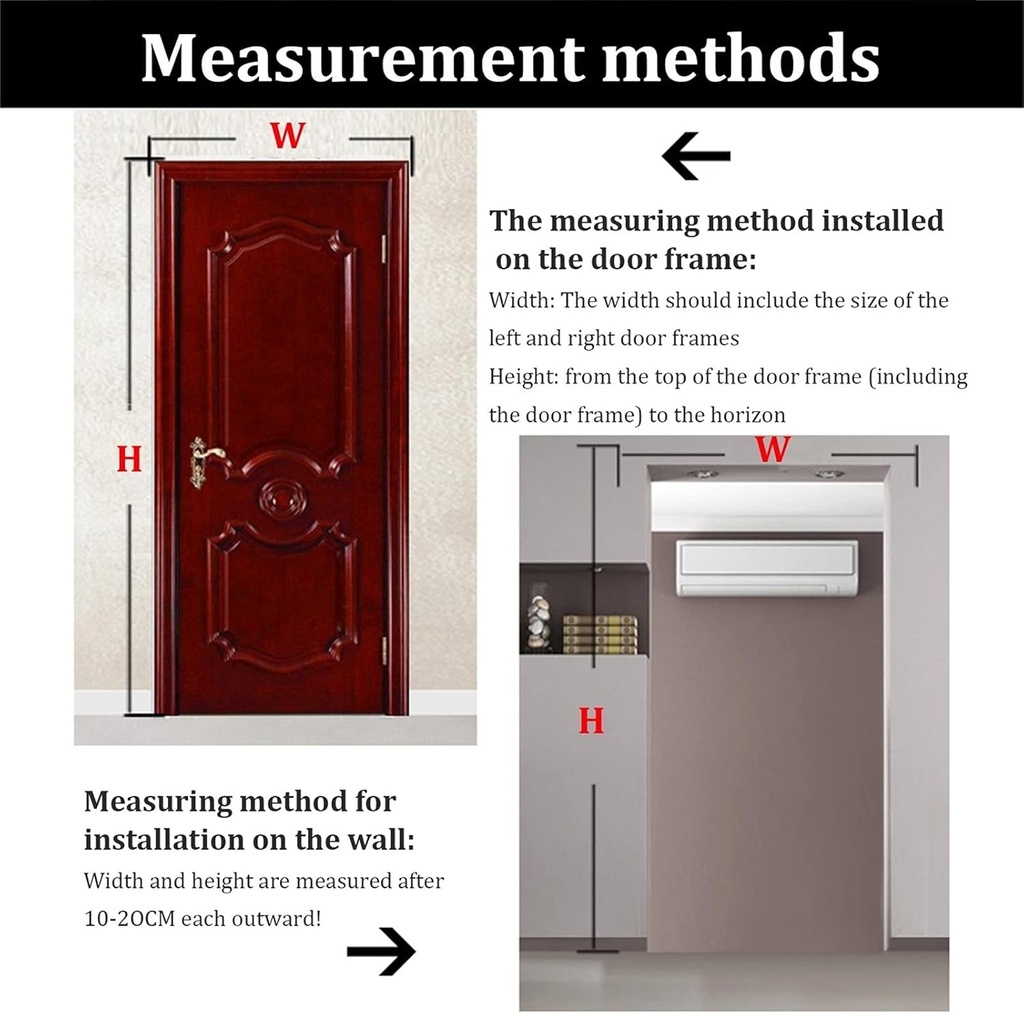 Measurement methods

W

H

The measuring method installed on the door frame:

Width: The width should include the size of the left and right door frames

Height: from the top of the door frame (including the door frame) to the horizon

W

H

Measuring method for installation on the wall:

Width and height are measured after 10-2OCM each outward!