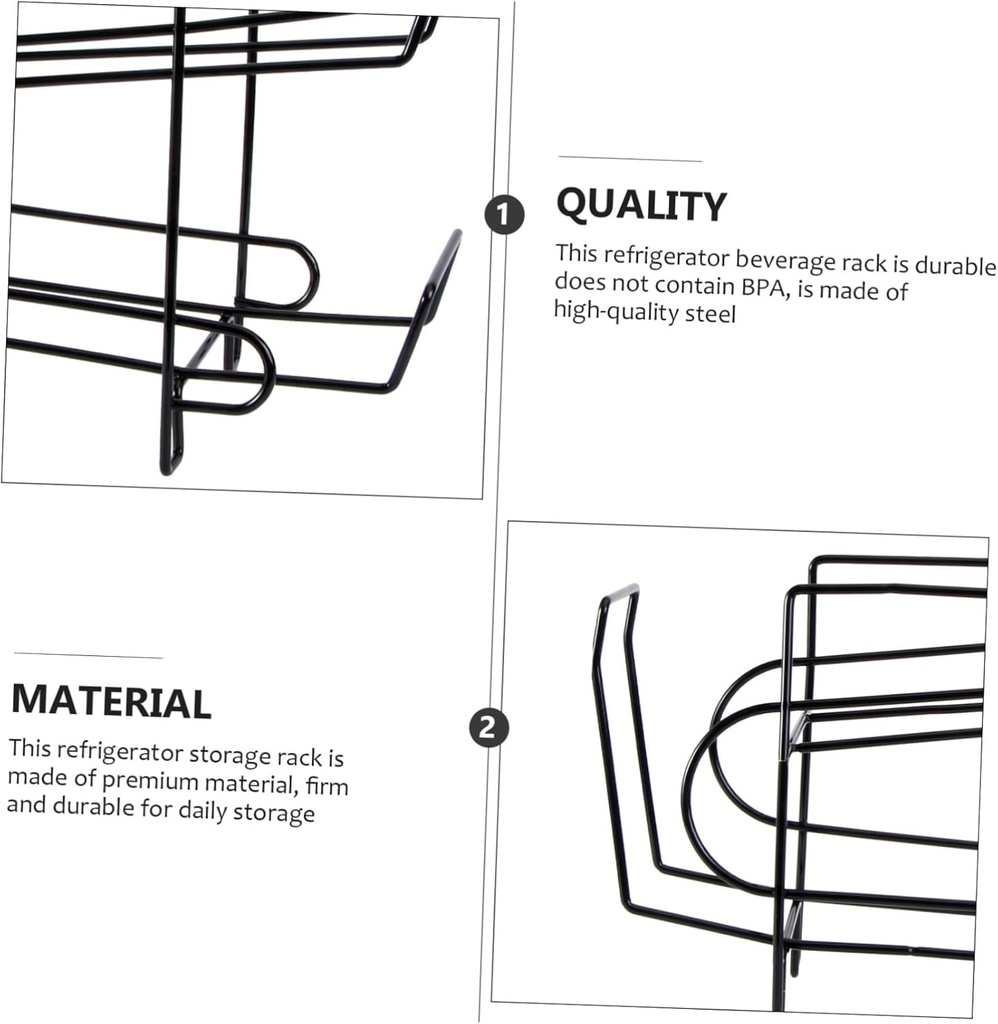 1

QUALITY

This refrigerator beverage rack is durable does not contain BPA, is made of high-quality steel

MATERIAL

This refrigerator storage rack is made of premium material, firm and durable for daily storage

2