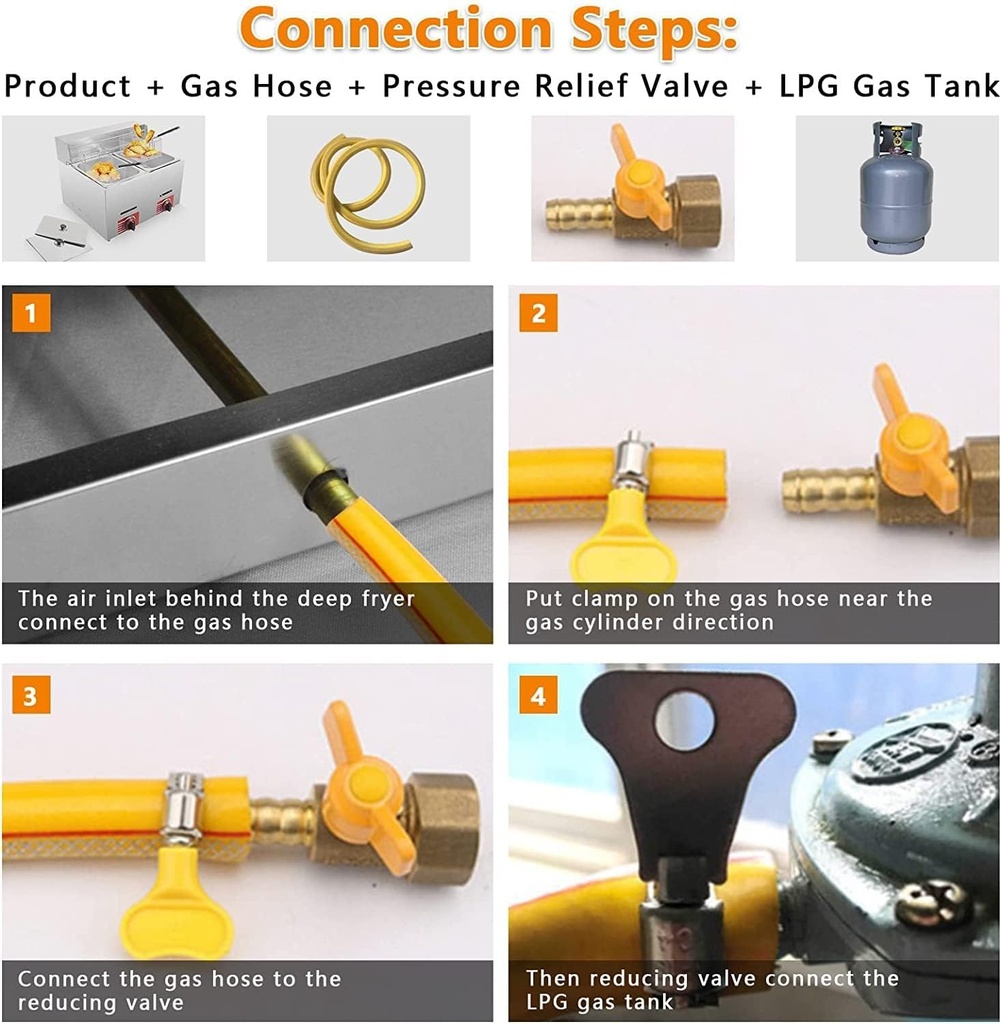 Connection Steps:
Product + Gas Hose + Pressure Relief Valve + LPG Gas Tank

1
The air inlet behind the deep fryer connect to the gas hose

2
Put clamp on the gas hose near the gas cylinder direction

3
Connect the gas hose to the reducing valve

4
Then reducing valve connect the LPG gas tank