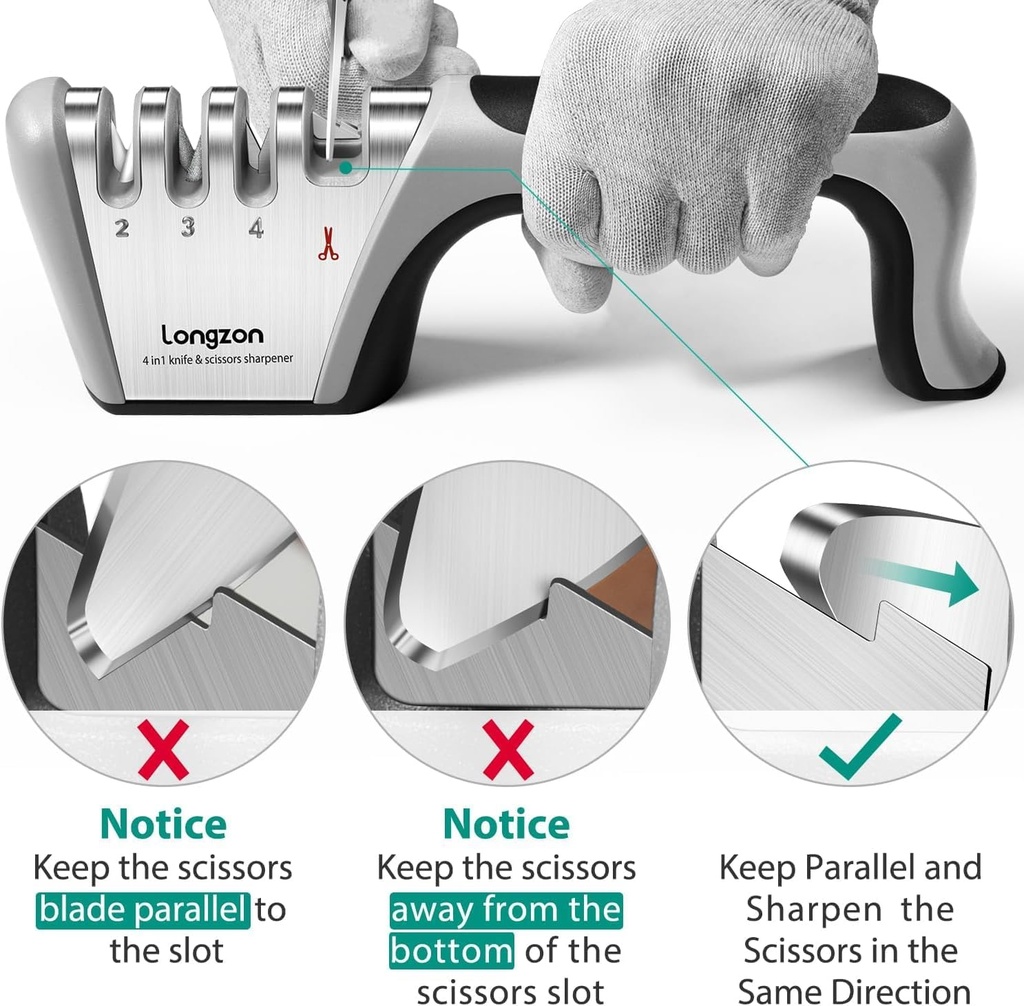 2 3 4

Longzon
4 in1 knife & scissors sharpener

Notice
Keep the scissors blade parallel to the slot

Notice
Keep the scissors away from the bottom of the scissors slot

Keep Parallel and Sharpen the Scissors in the Same Direction