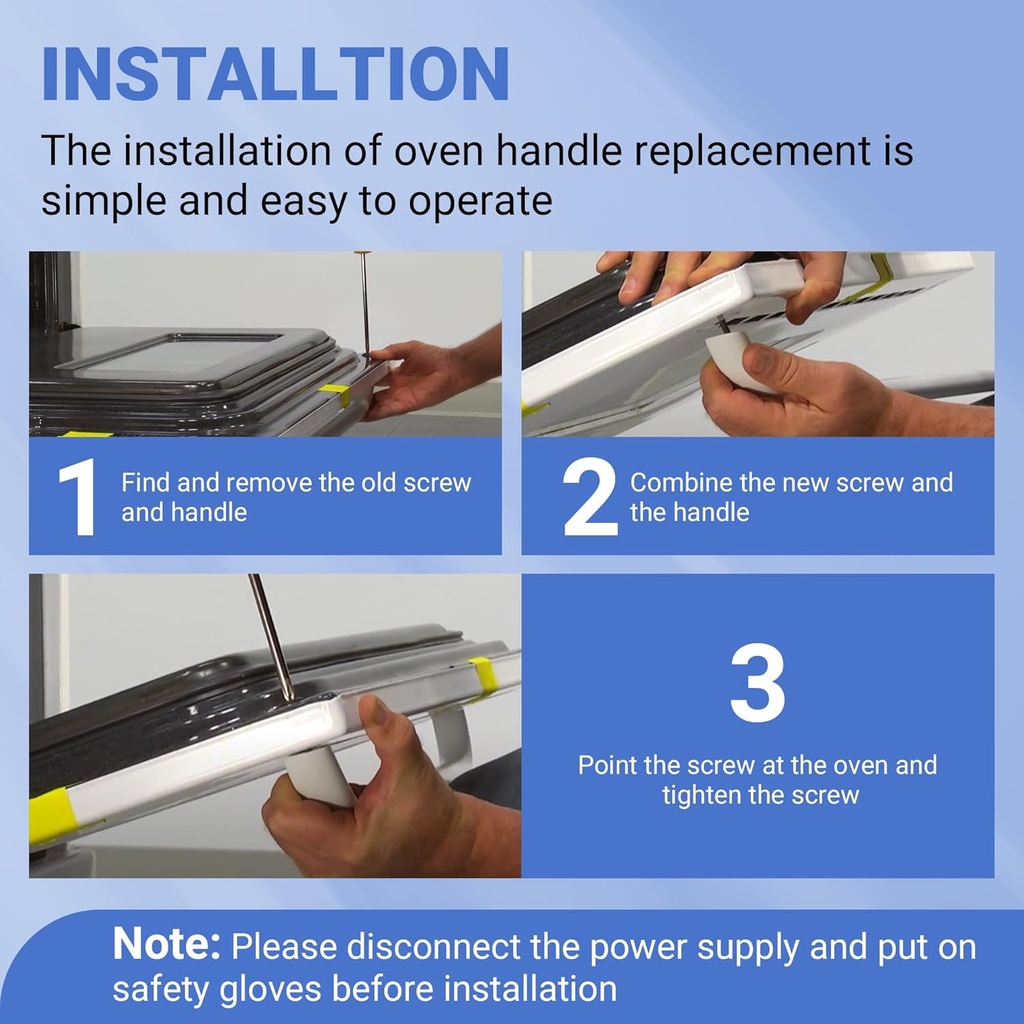 INSTALLTION

The installation of oven handle replacement is simple and easy to operate

1 Find and remove the old screw and handle

2 Combine the new screw and the handle

3

Point the screw at the oven and tighten the screw

Note: Please disconnect the power supply and put on safety gloves before installation