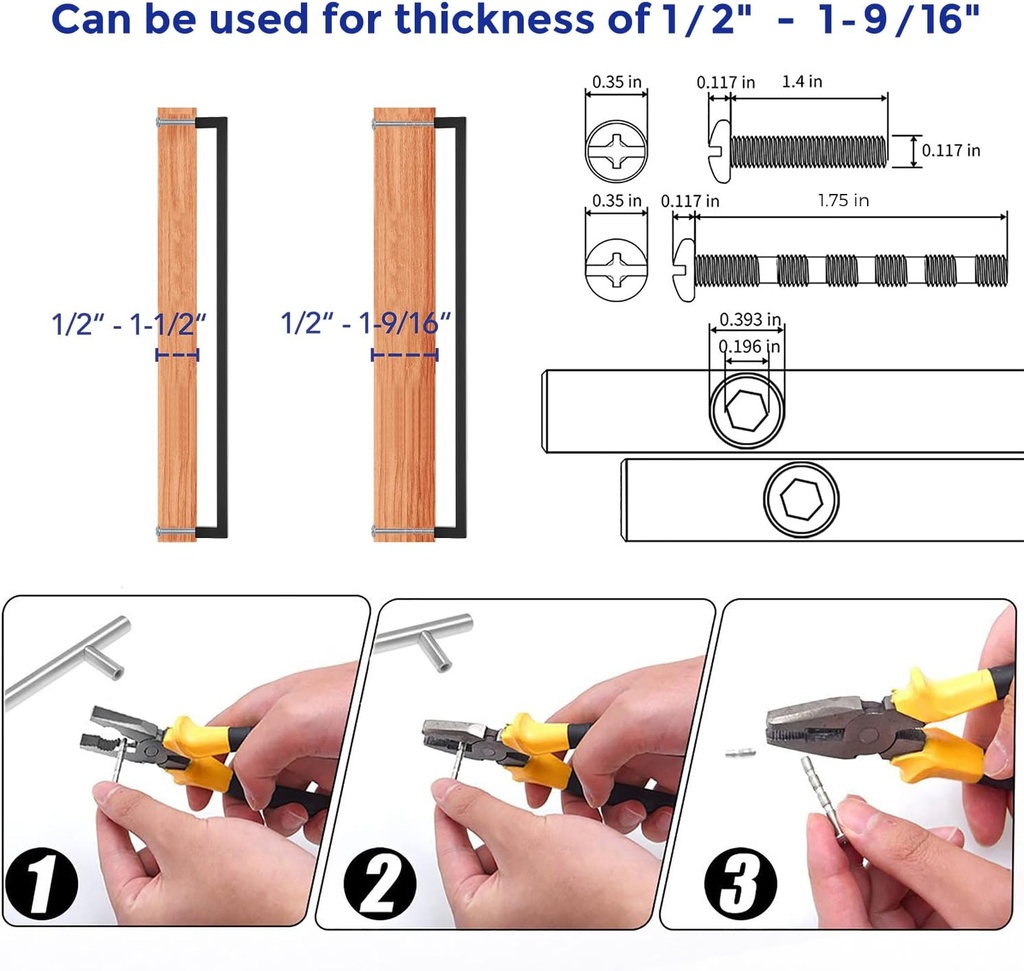 Can be used for thickness of 1/2" - 1-9/16"

1/2" - 1-1/2"

1/2" - 1-9/16"

0.35 in
0.117 in
1.4 in
0.117 in

0.35 in
0.117 in
1.75 in

0.393 in
0.196 in

1

2

3